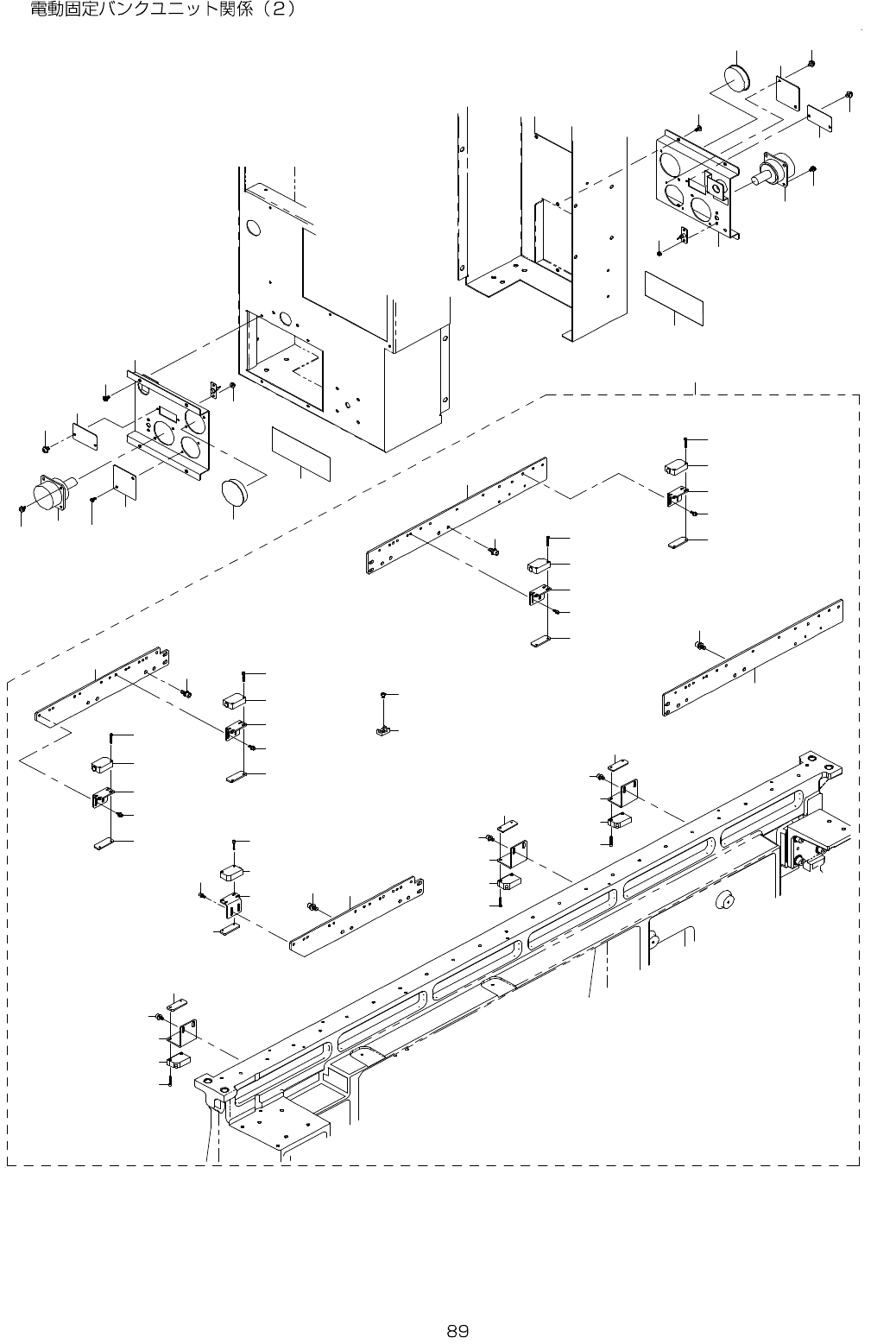 電動固定バンクユニット関係（2）

89