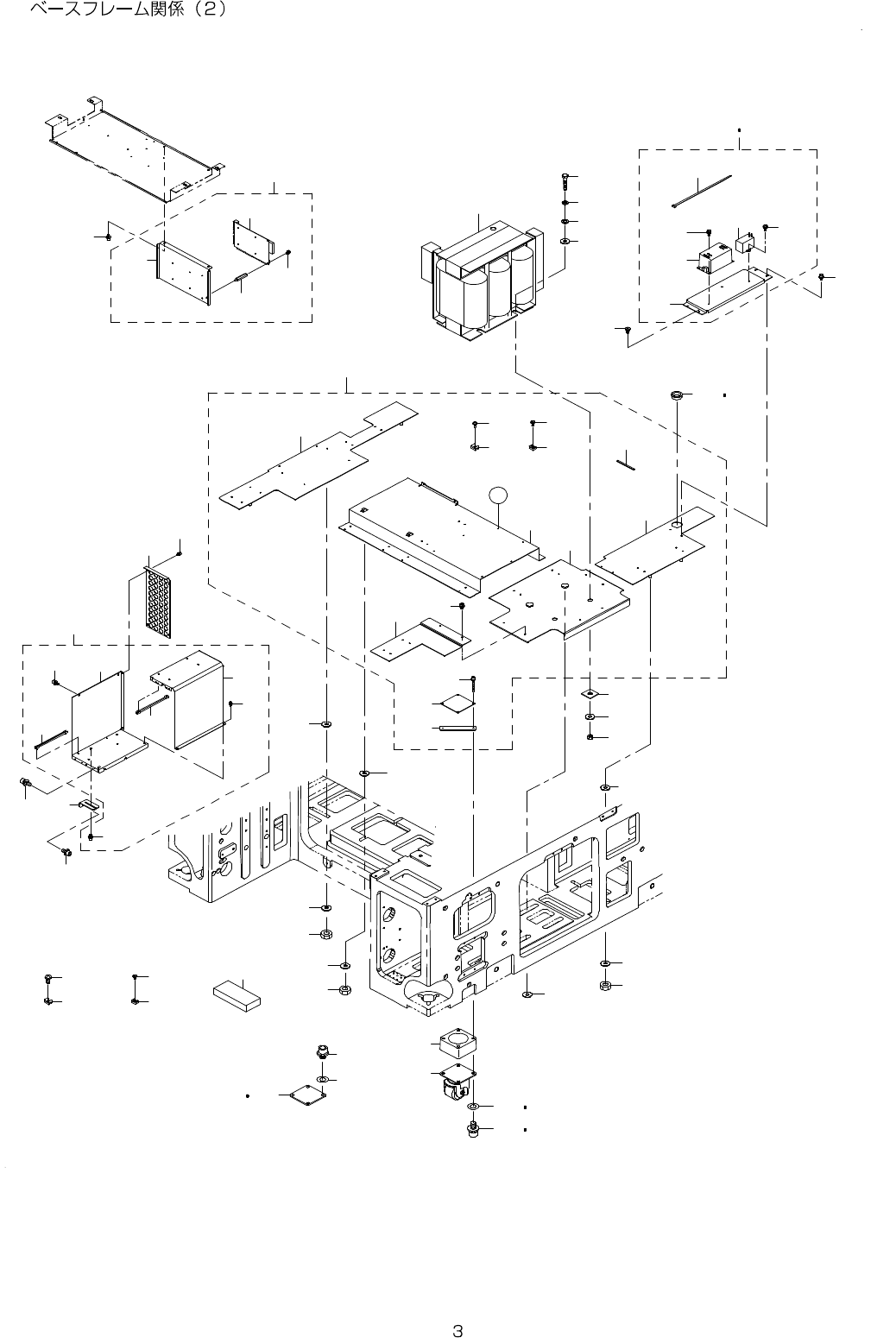 ベースフレーム関係（2）

3