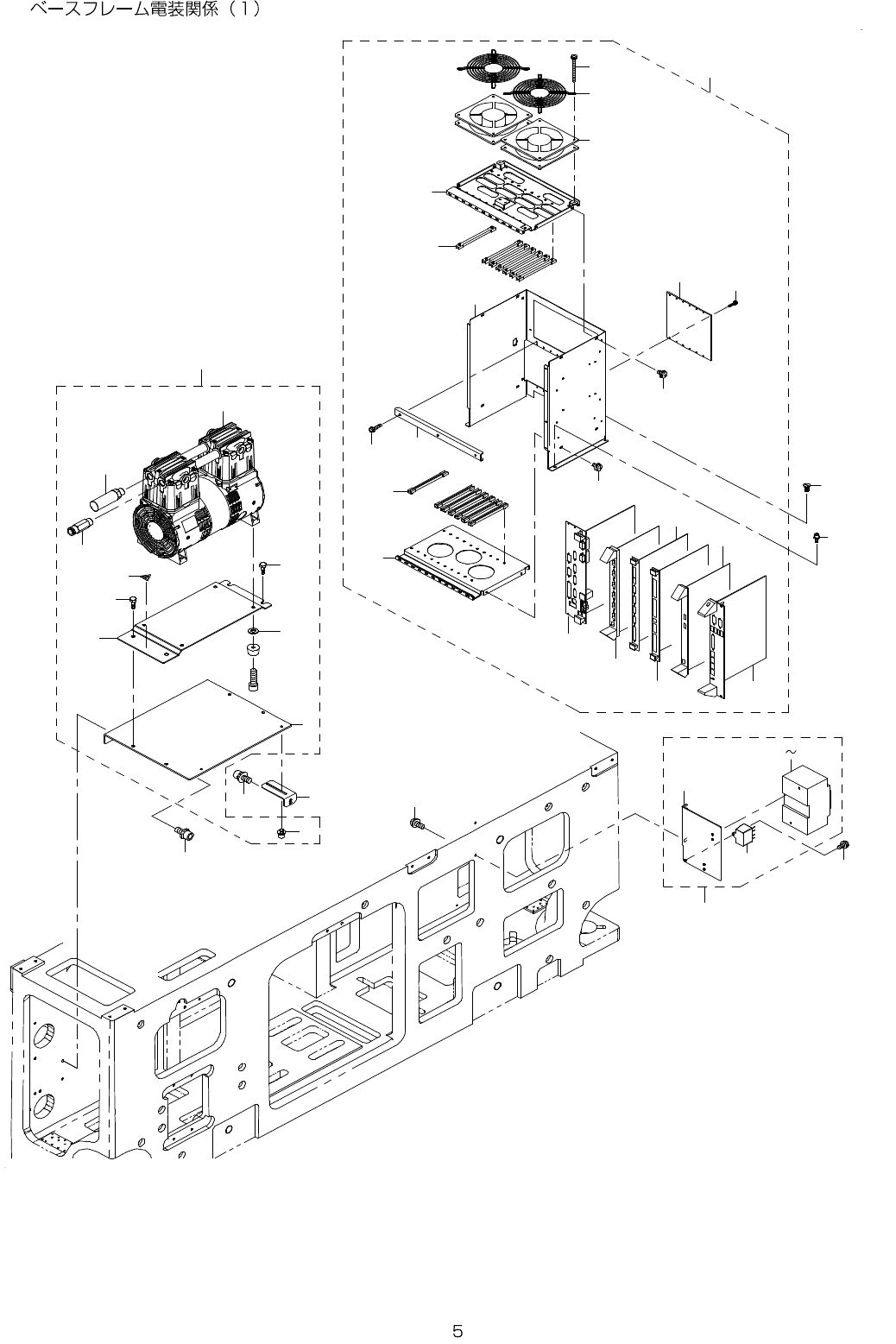 ベースフレーム電装関係（1）

～

5