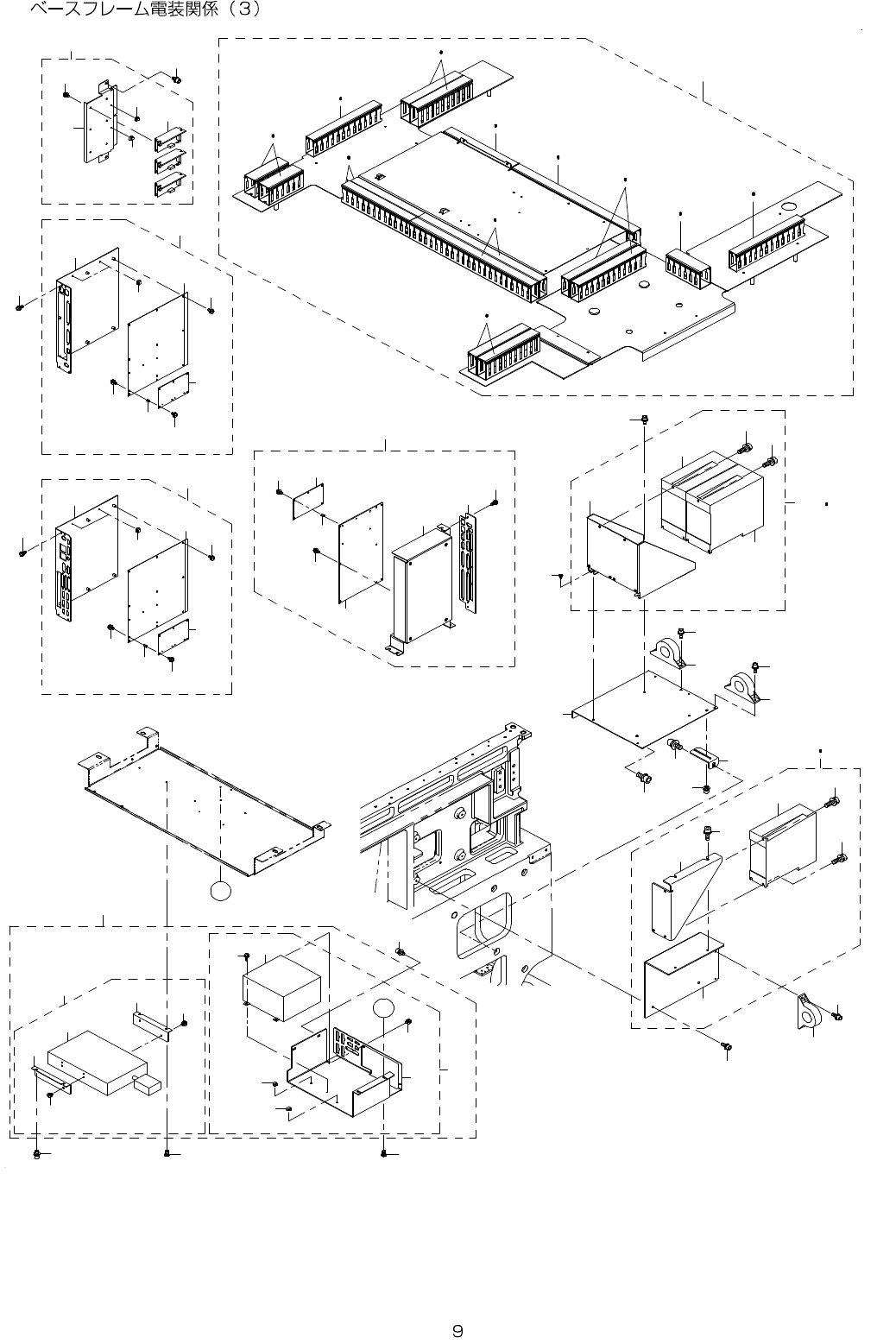 ベースフレーム電装関係（3）

9