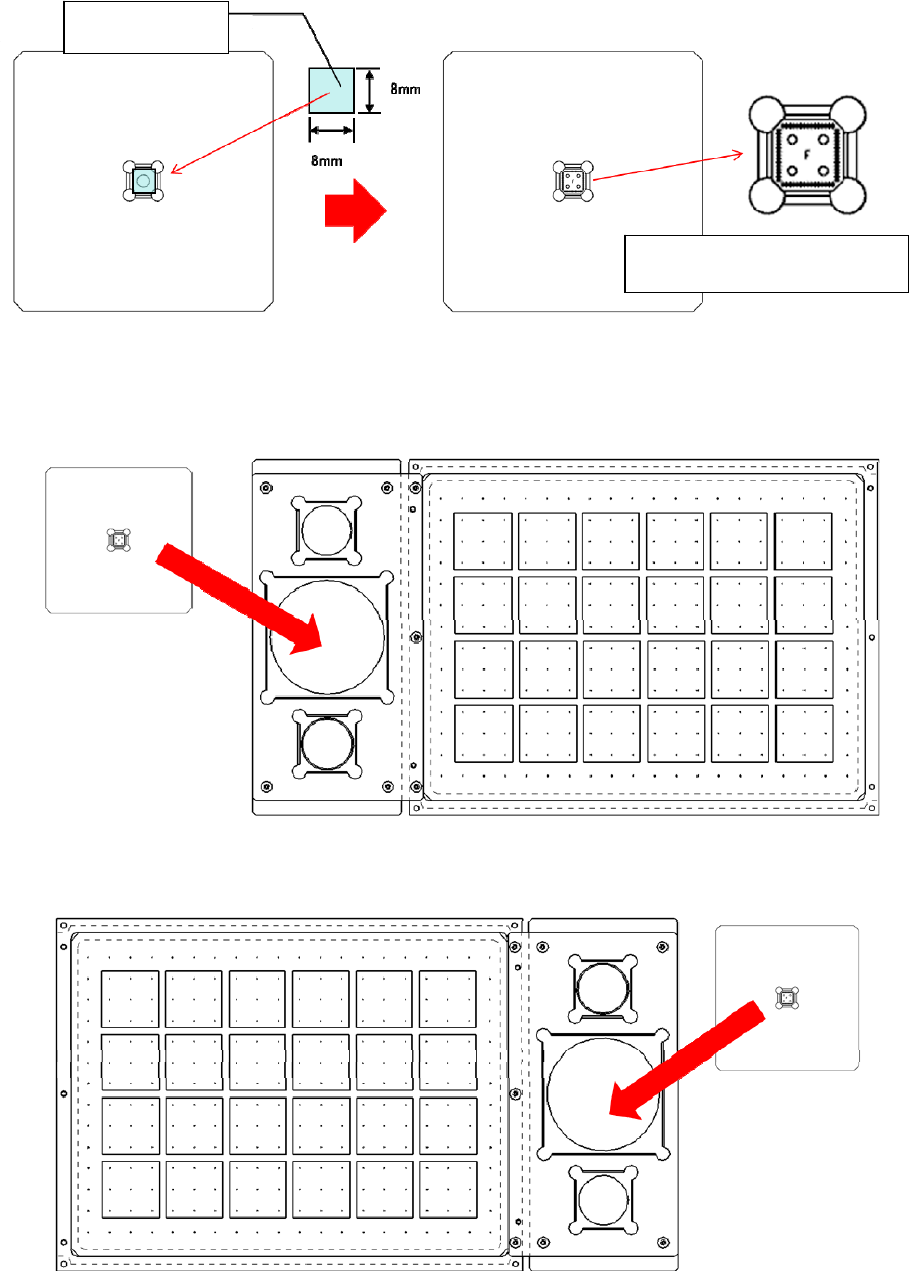 8mm

8mm

F