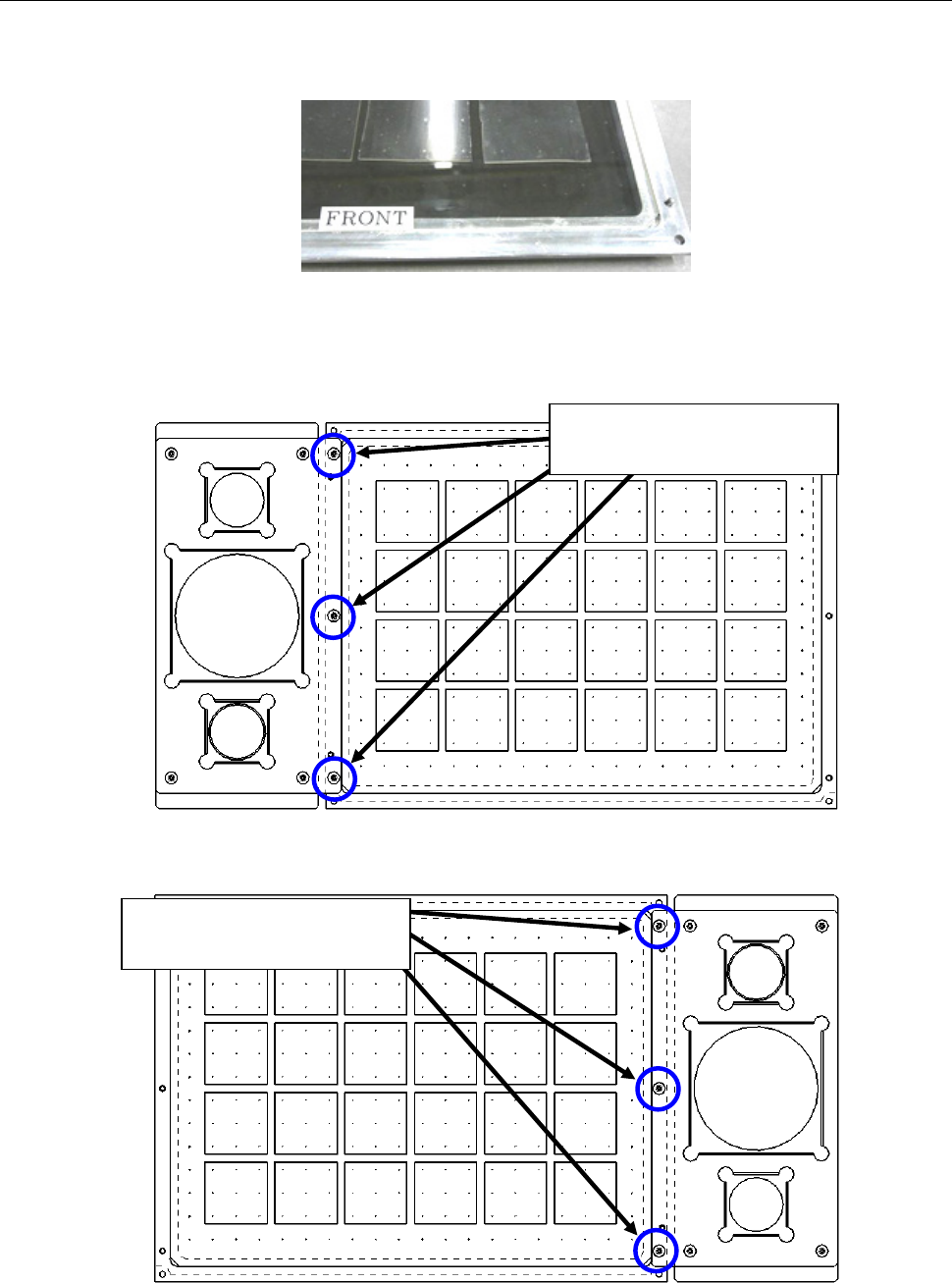 FRONT