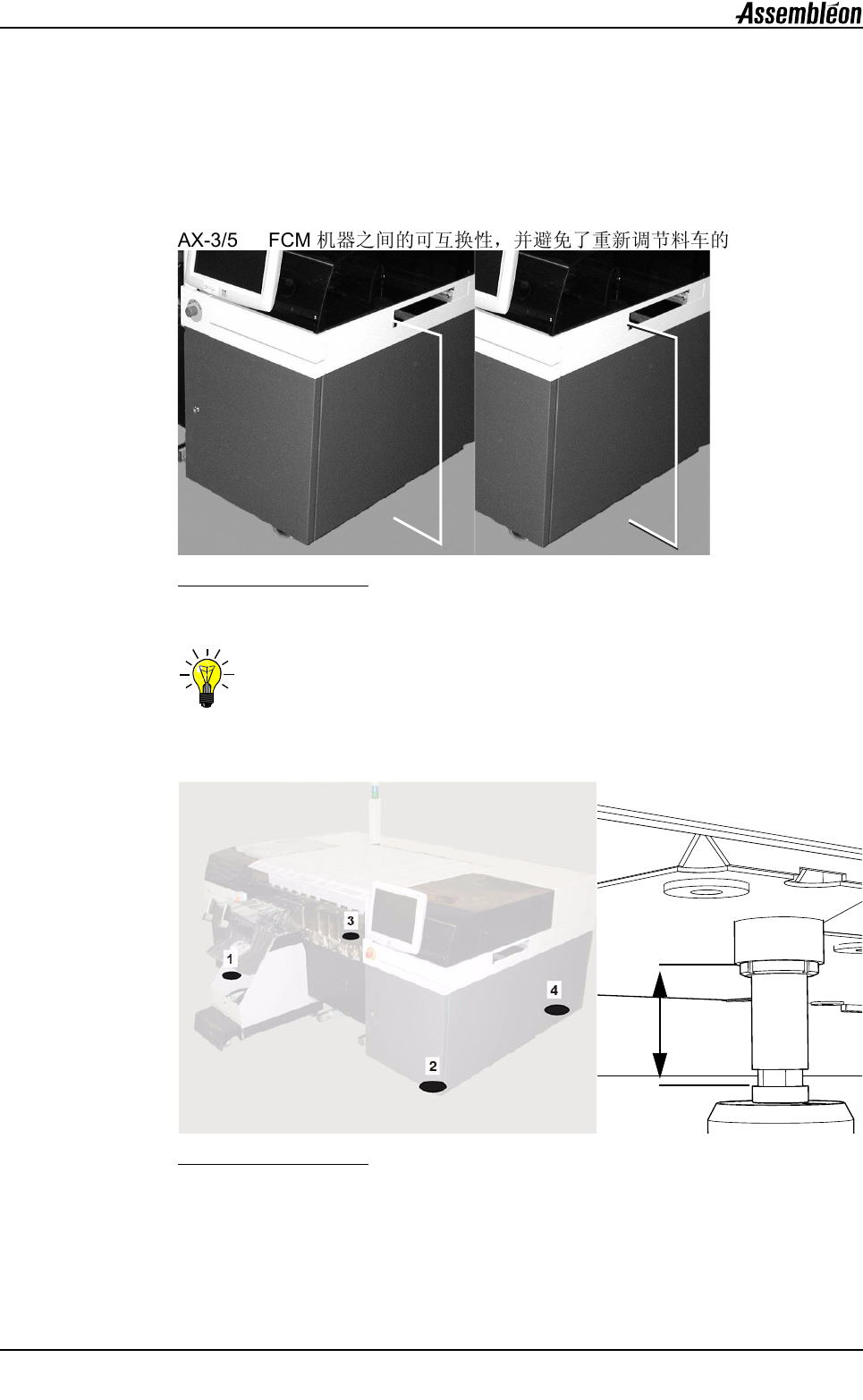 Assembléon

AX-3/5 FCM 机器之间的可互换性，并避免了重新调节料车的

3

1

4

2