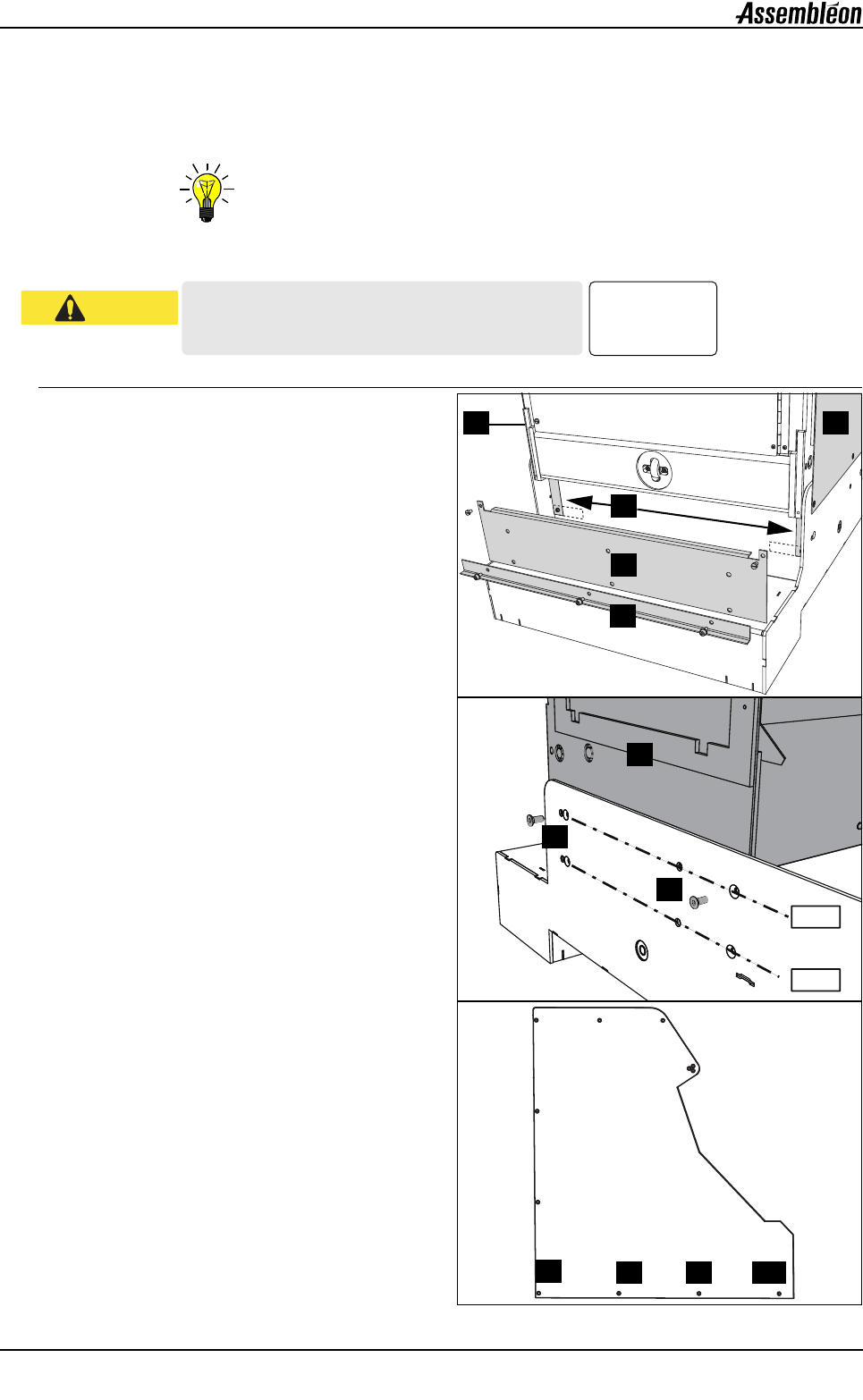 Assembléon