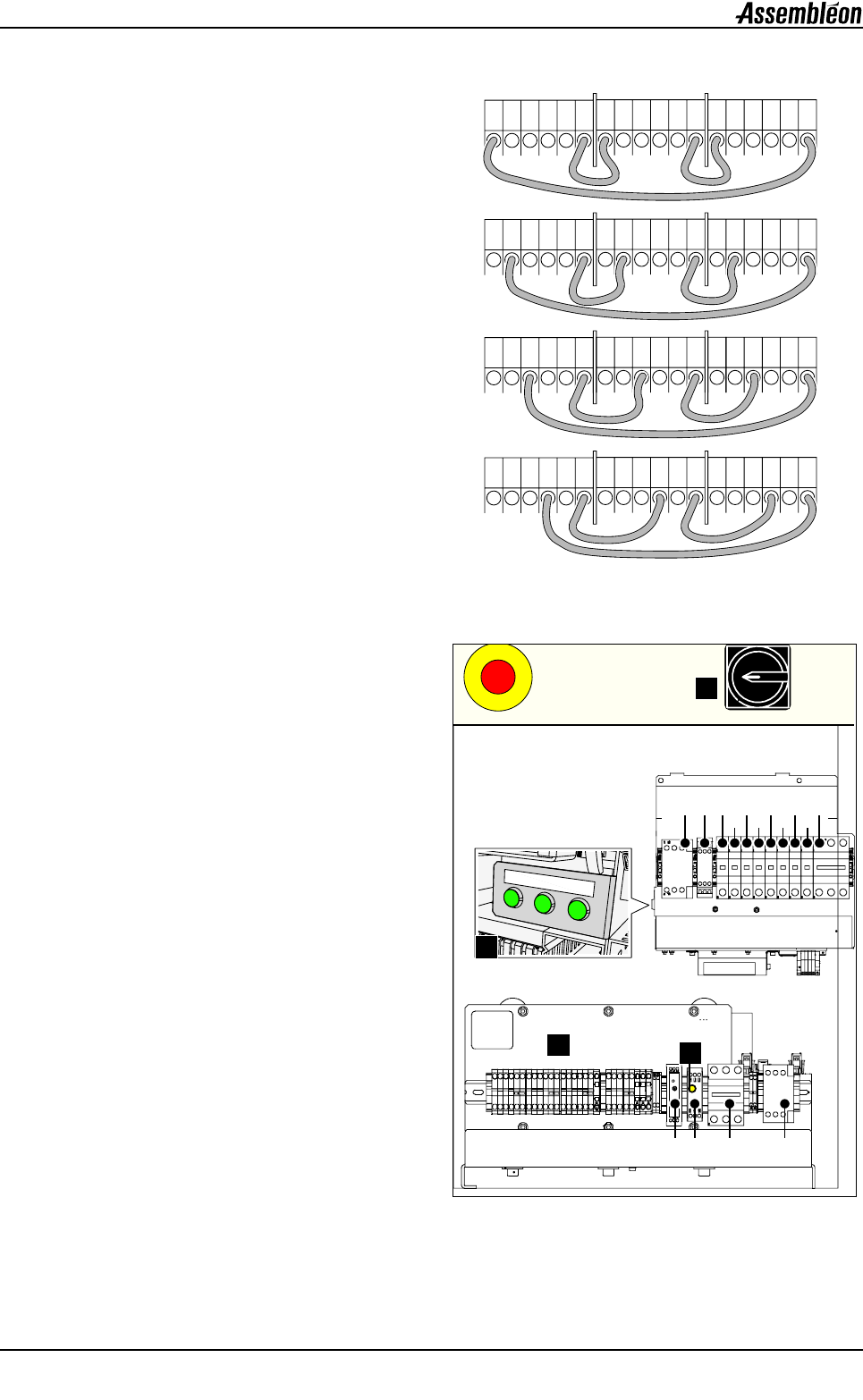 Assembléon