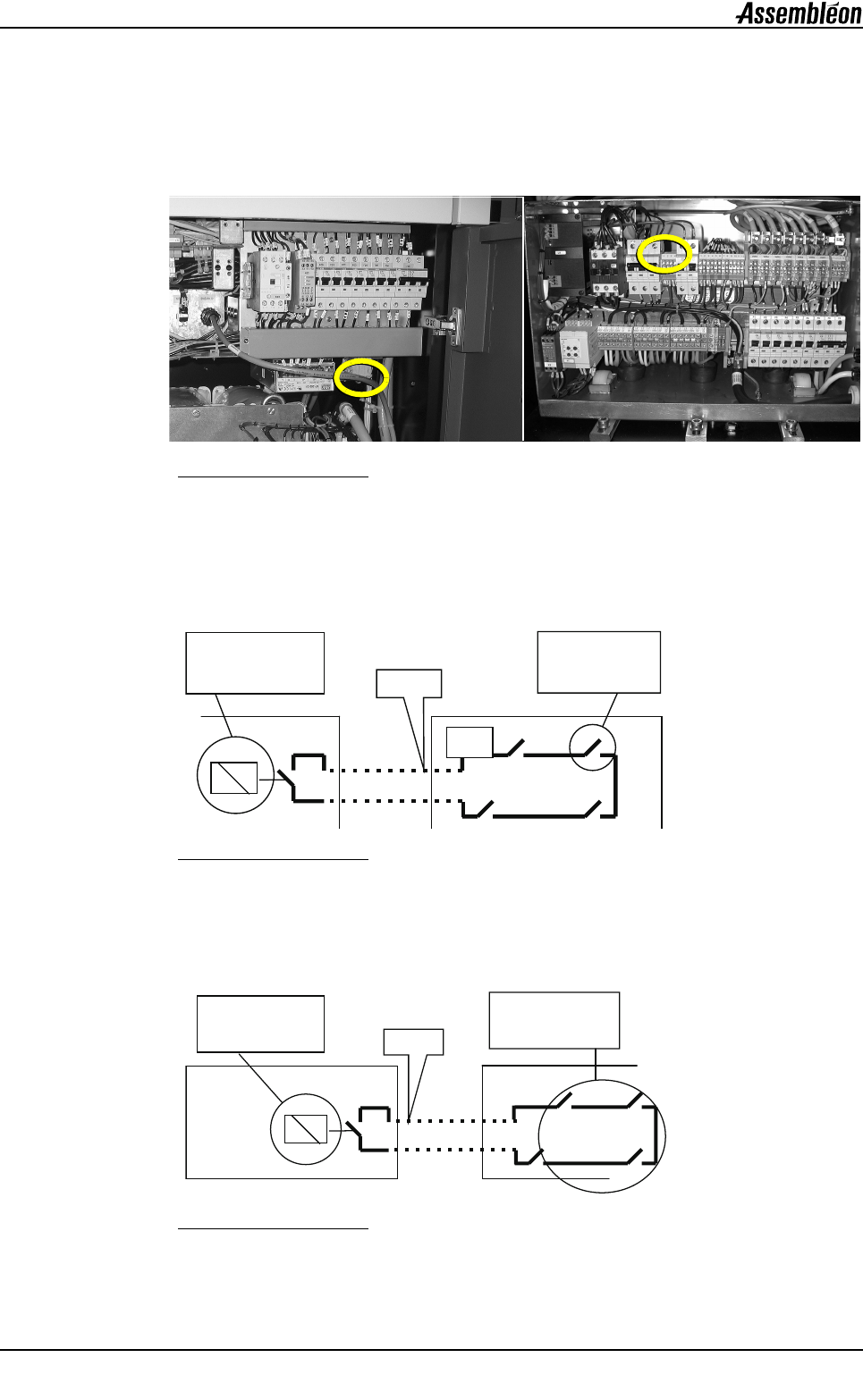 Assembléon