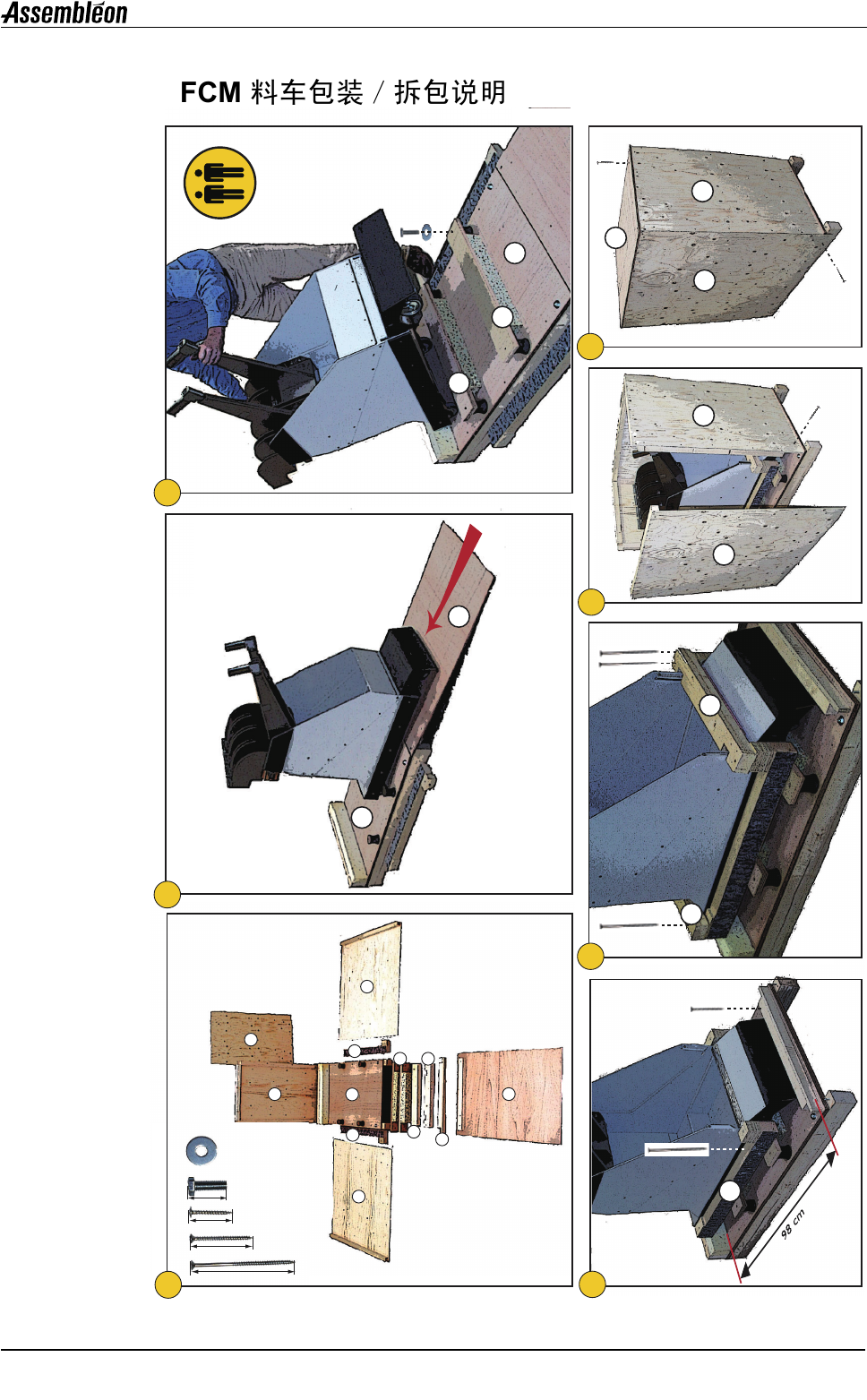 Assembléon

FCM 料车包装 / 拆包说明

98 cm