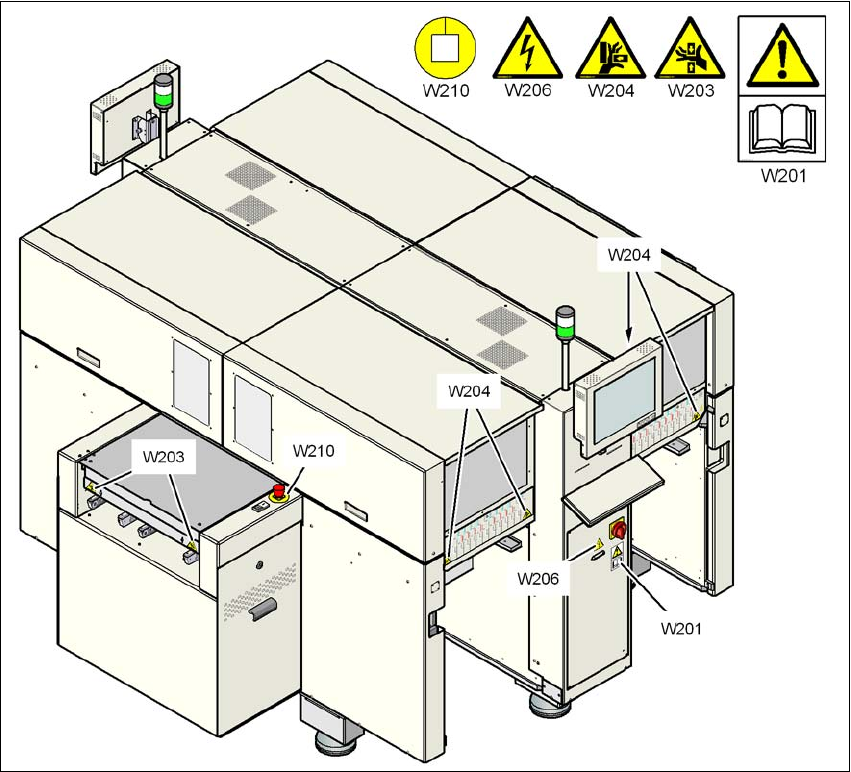 W210
W206
W204
W203
W201
W204
W204
W203
W210
W206
W201