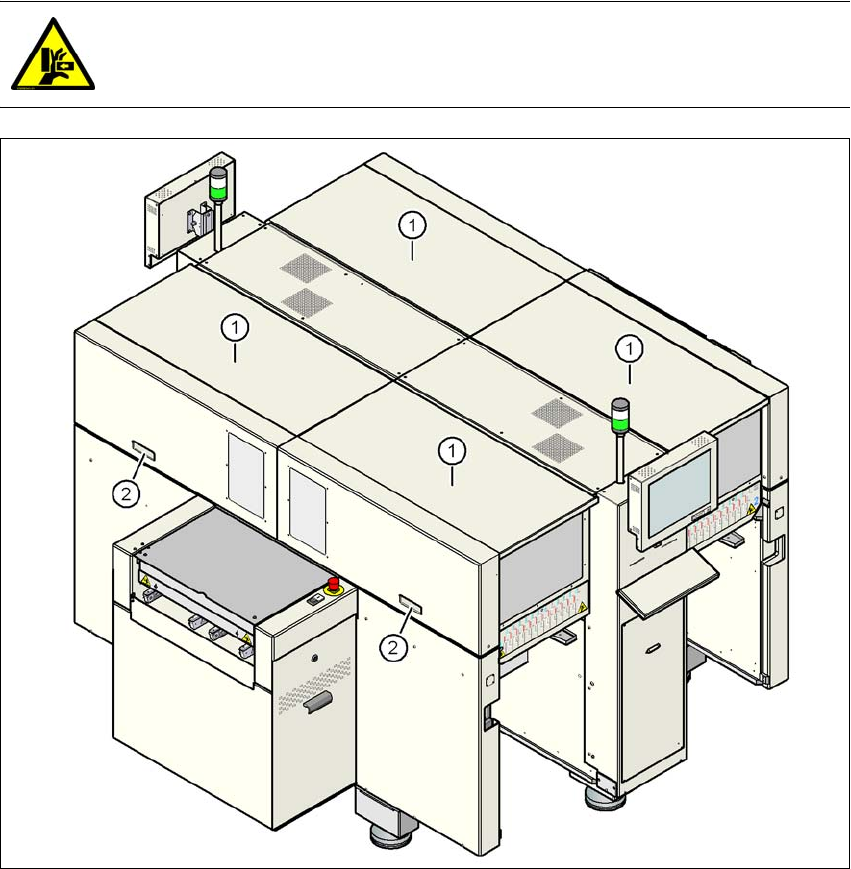 1

1

1

1

2

2