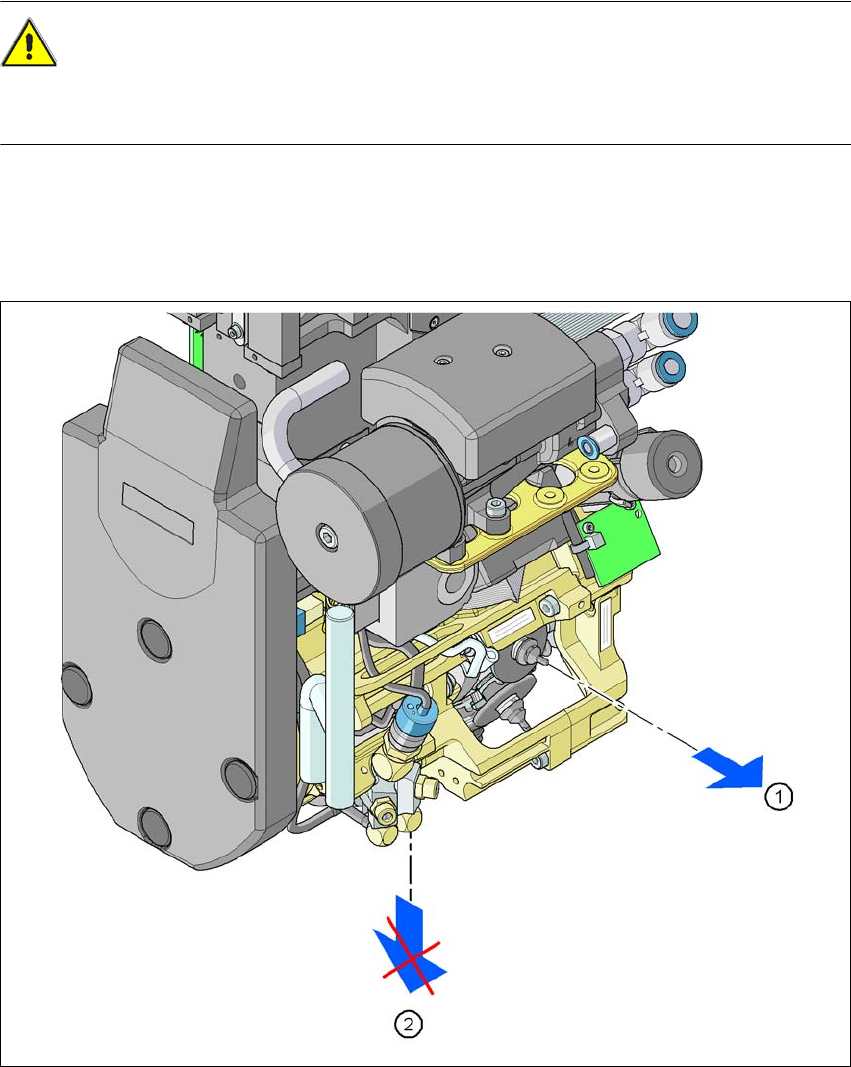 1

2