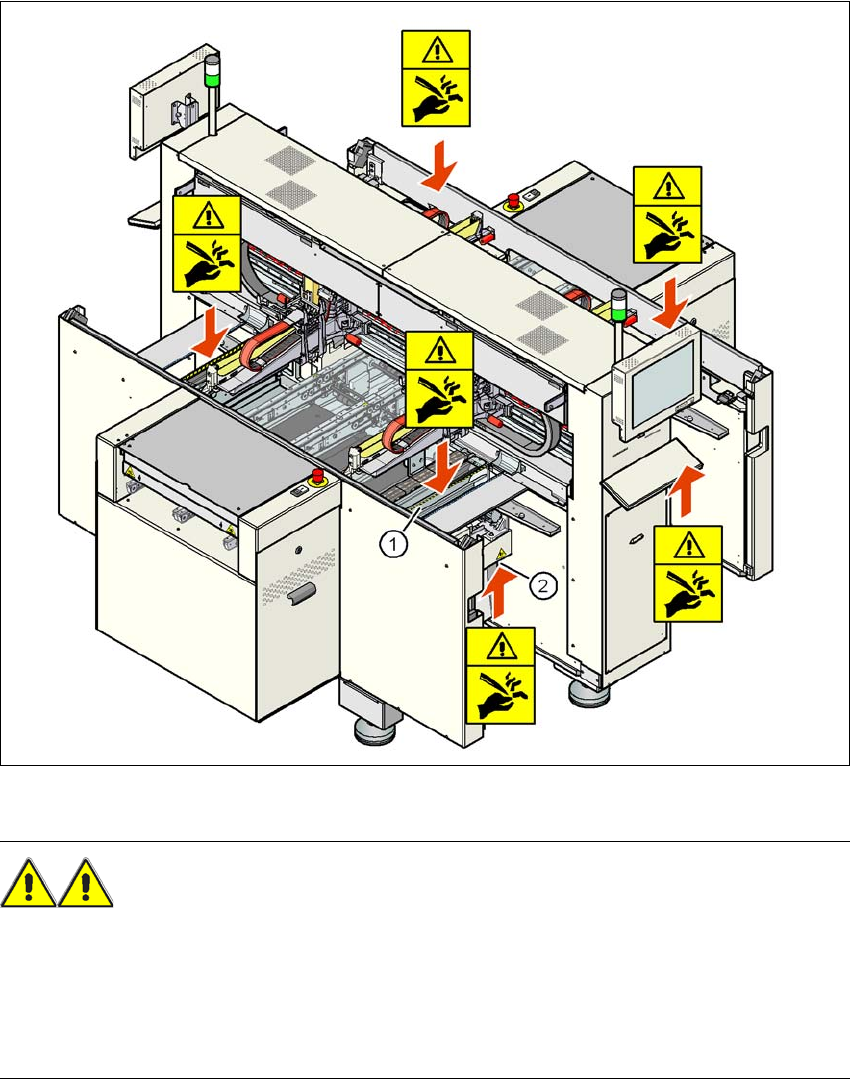 1

2