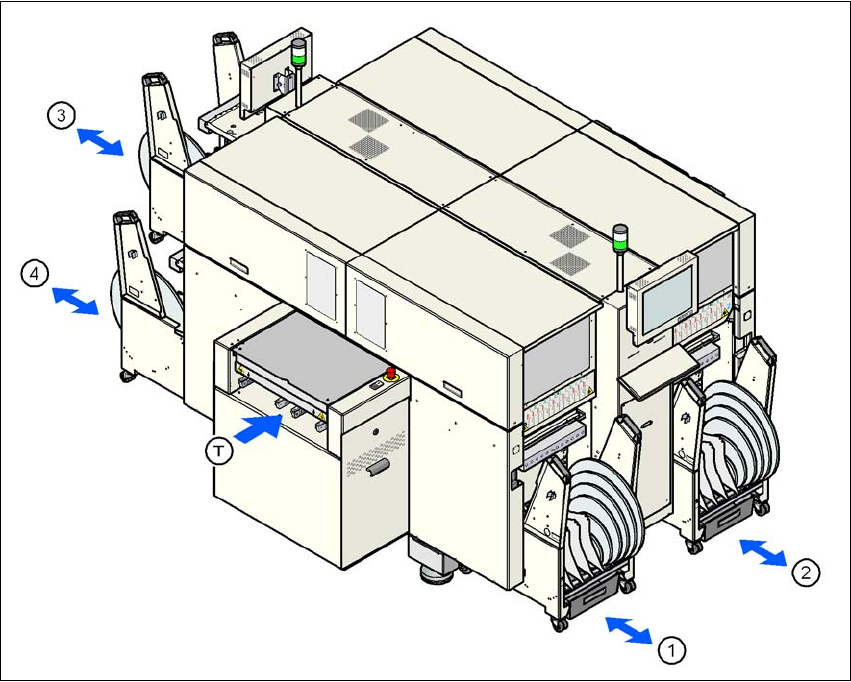 3

4

T

2

1