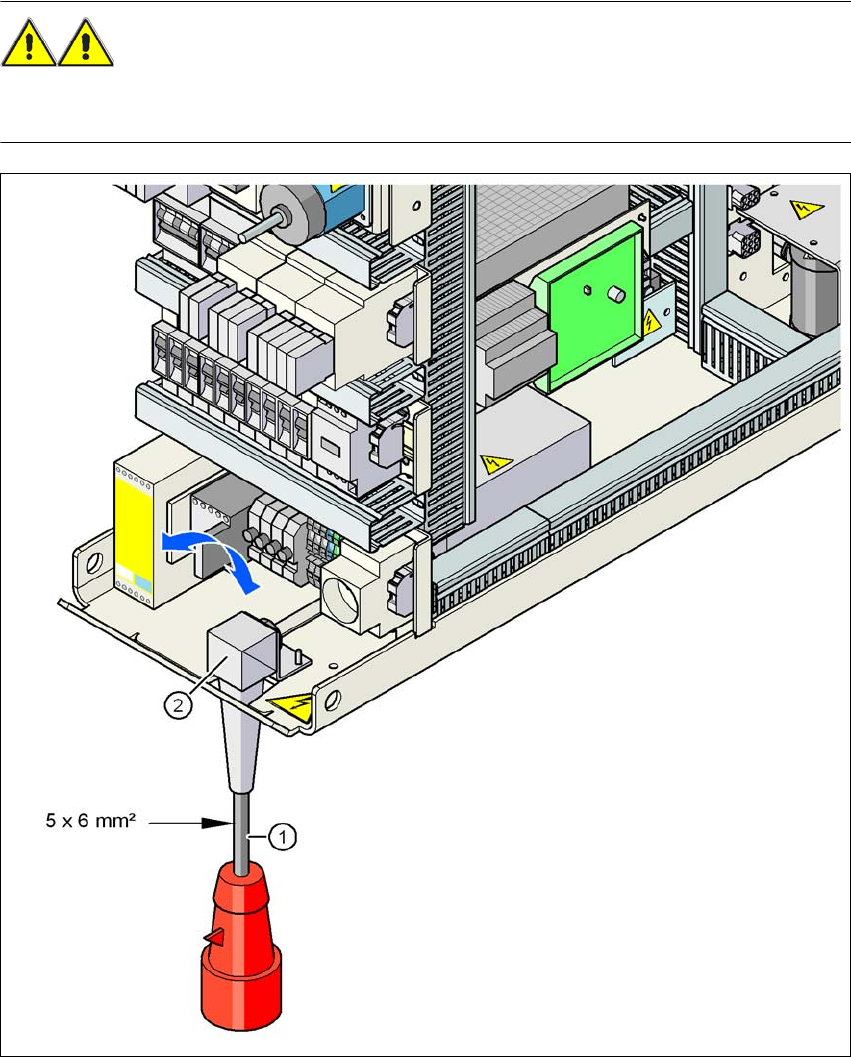 2

5 x 6 mm²

1