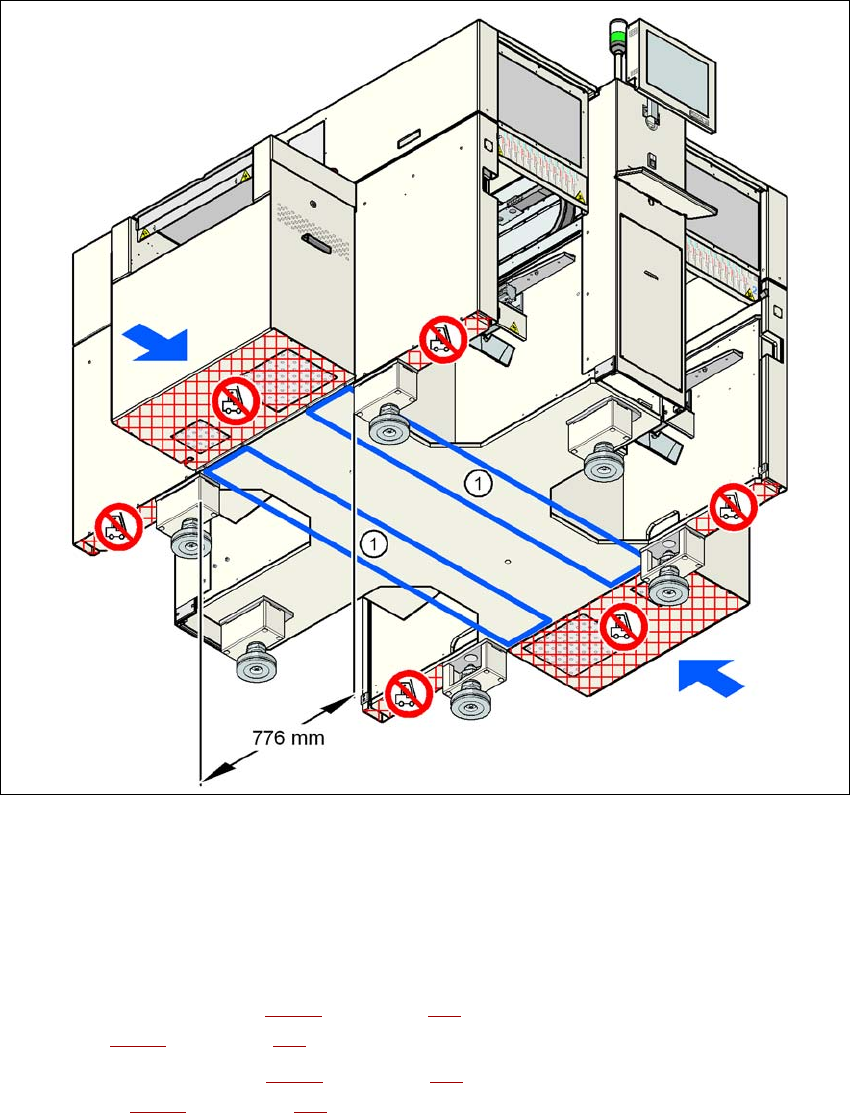 1

1

776 mm