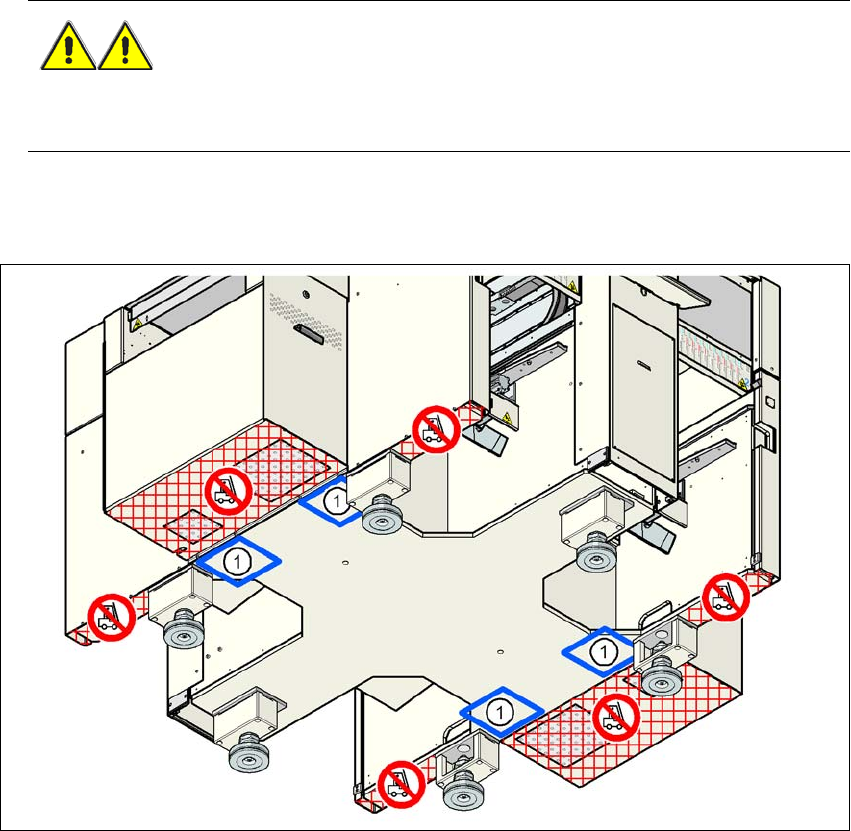 1

1

1

1