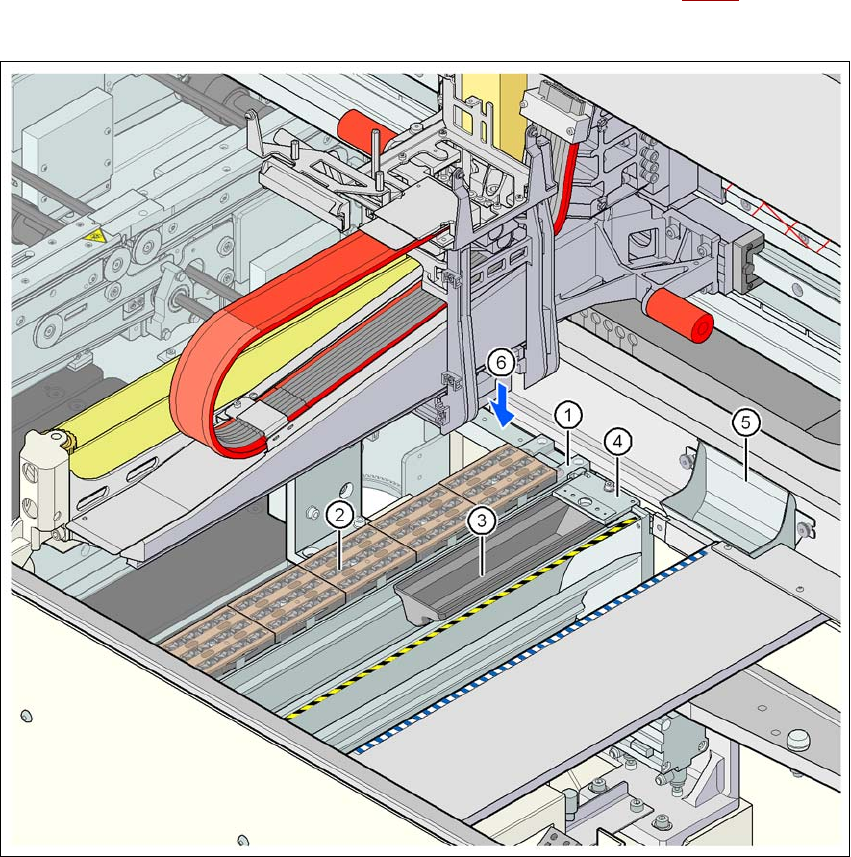 6
1
4
5
2
3