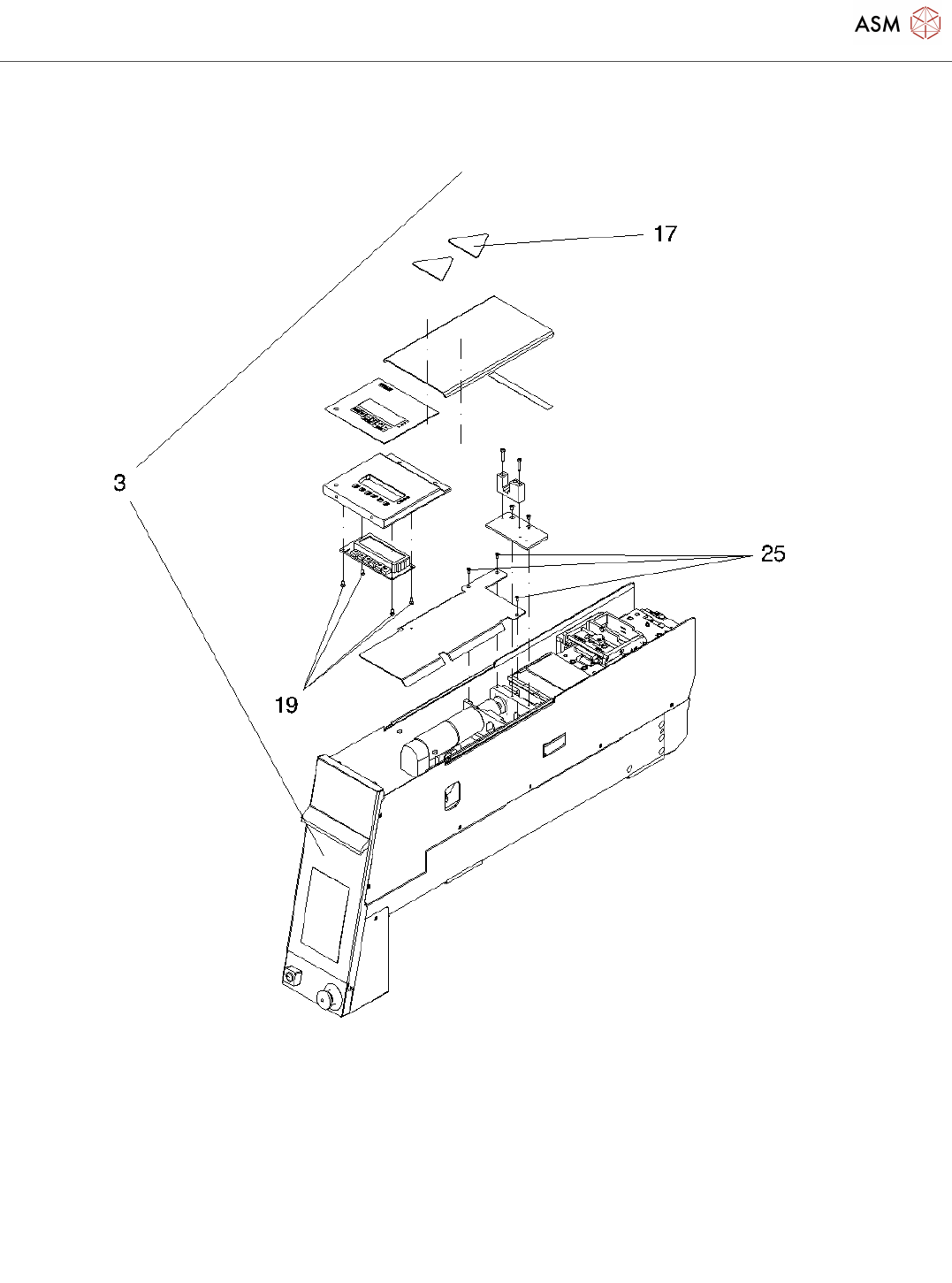 ASM

17

3

25

19