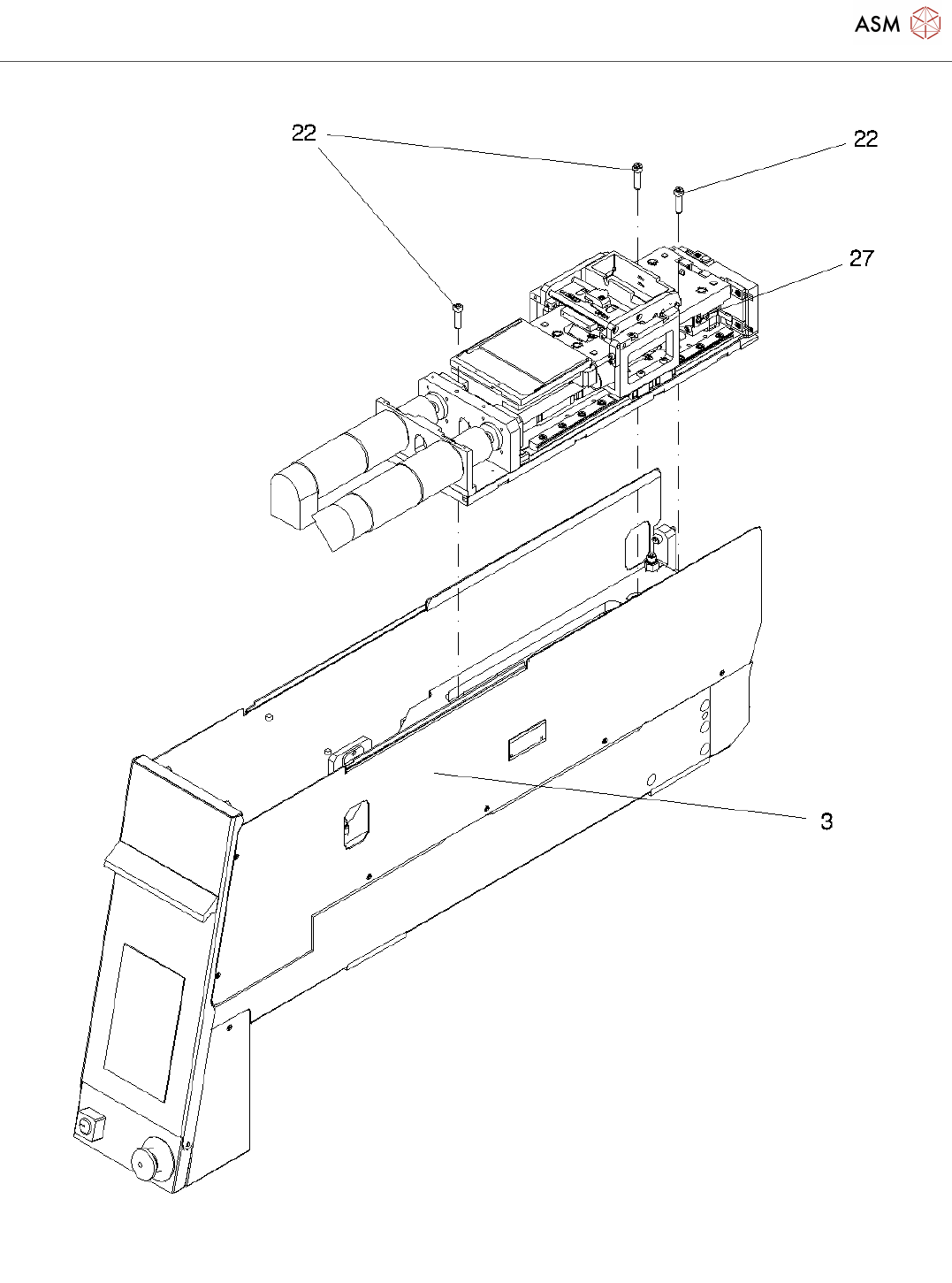 ASM

22

22

27

3