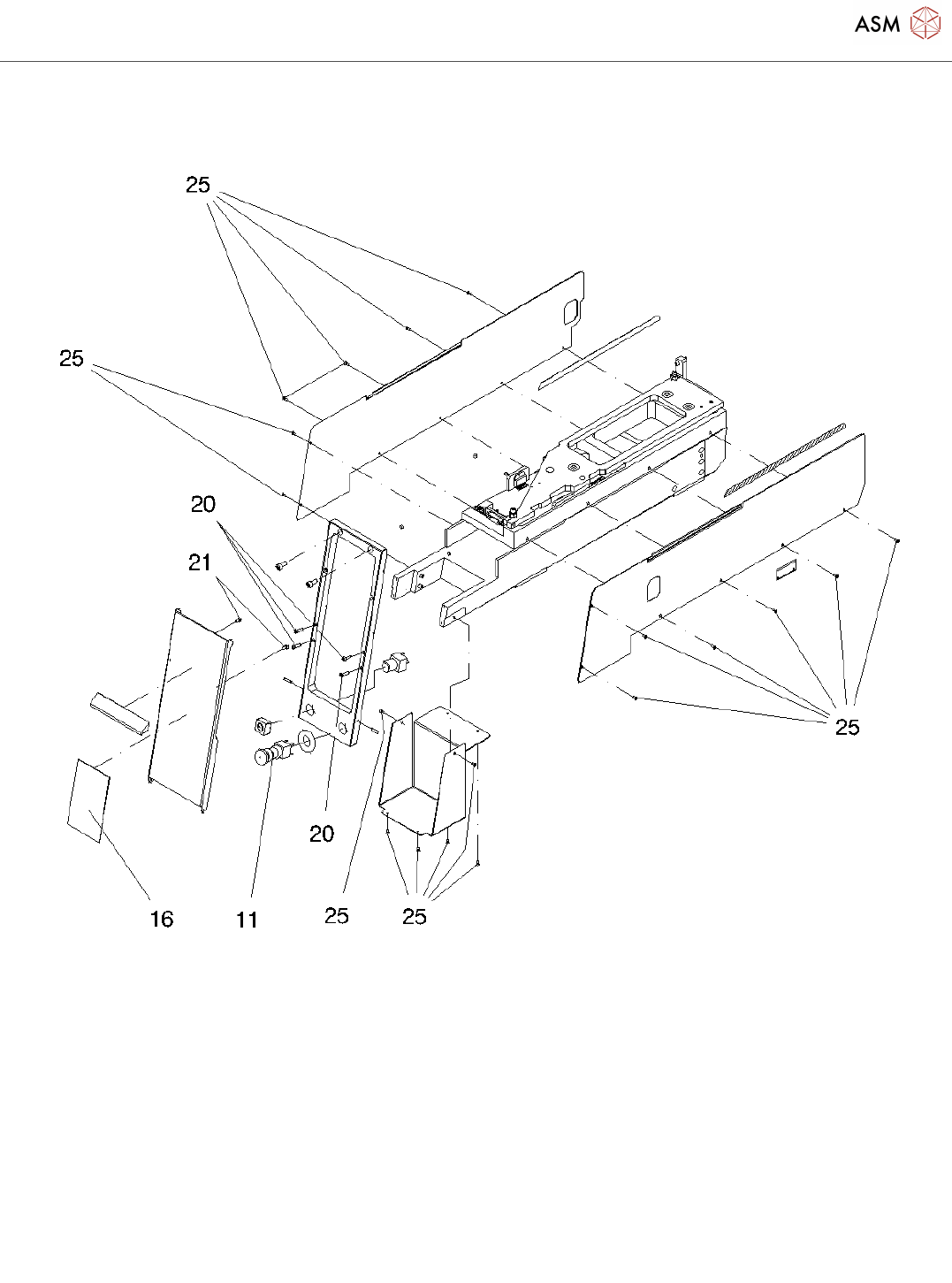 ASM

25

25

20

21

25

20

16

11

25

25