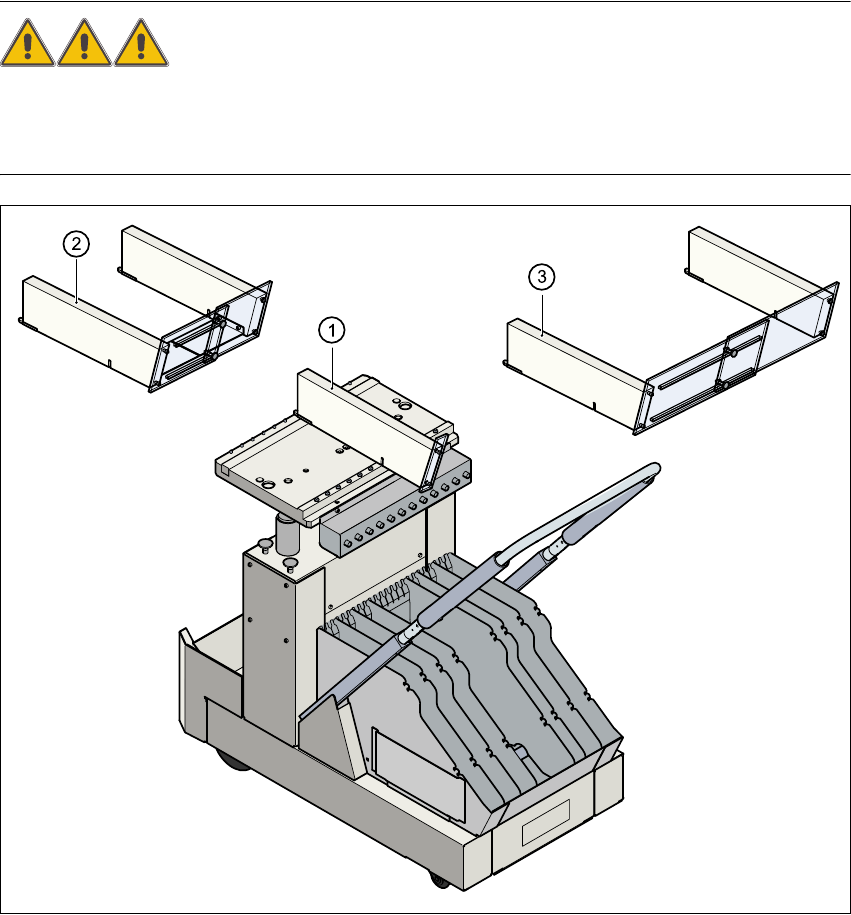 2

1

3