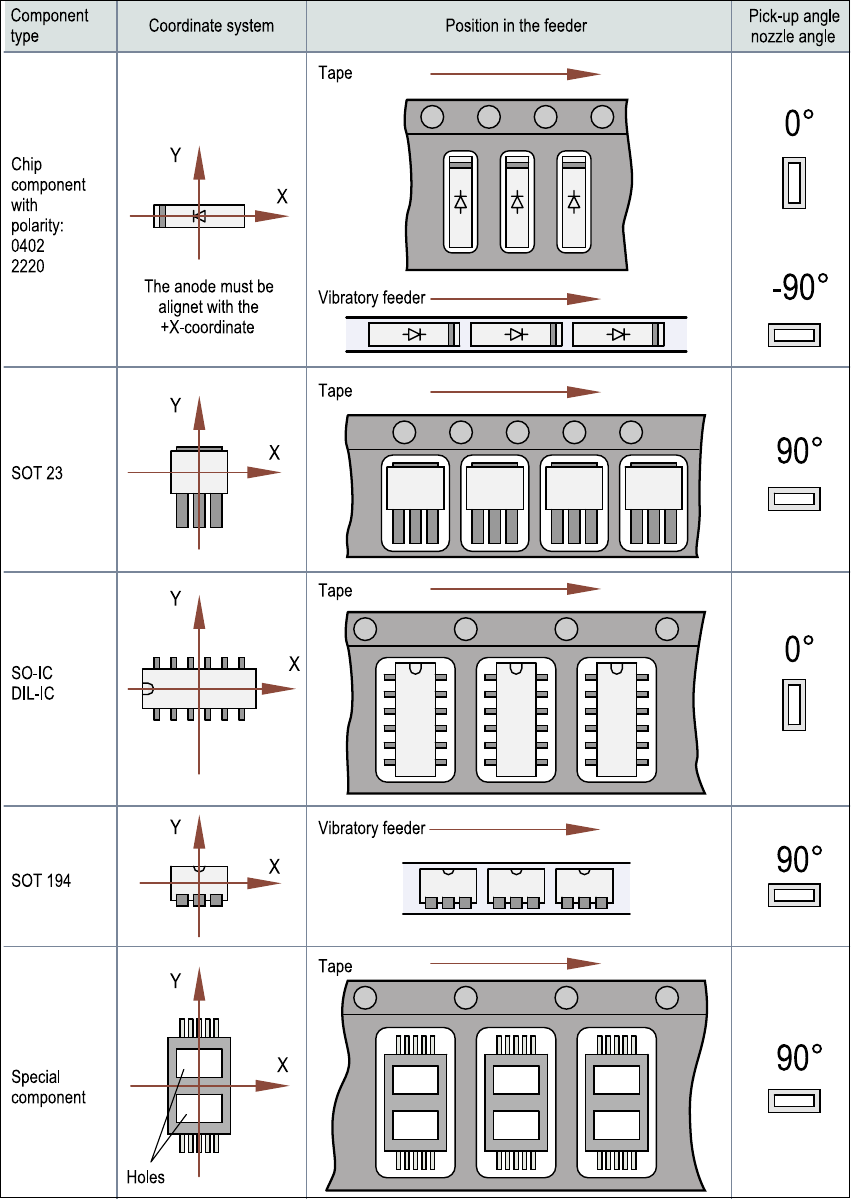 | Component type | Coordinate system | Position in the feeder | Pick-up angle nozzle angle |
|---|---|---|---|
| Chip component with polarity: 0402 2220 | Y X The anode must be alignet with the +X-coordinate | Tape Vibratory feeder | 0° -90° |
| SOT 23 | Y X | Tape | 90° |
| SO-IC DIL-IC | Y X | Tape | 0° |
| SOT 194 | Y X | Vibratory feeder | 90° |
| Special component | Y X Holes | Tape | 90° |