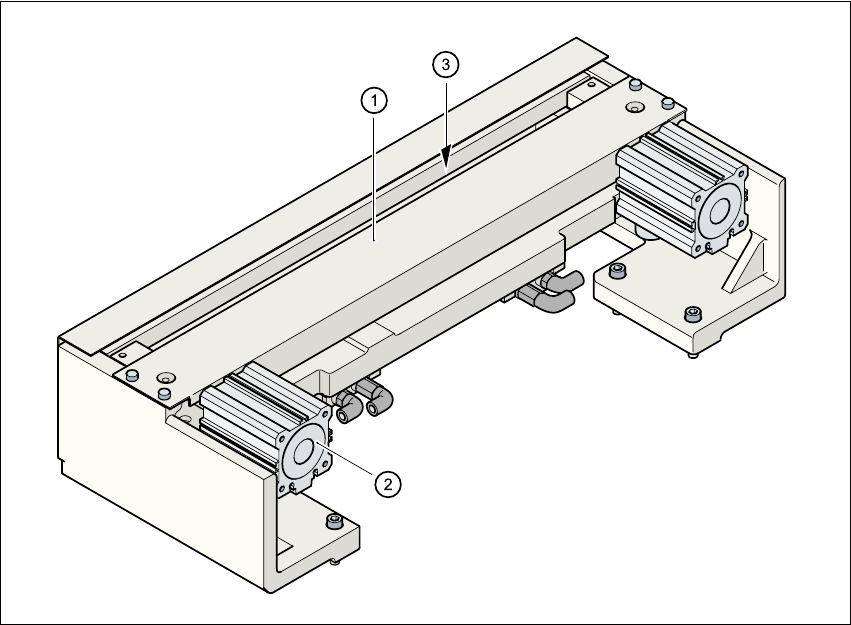 3
1
2