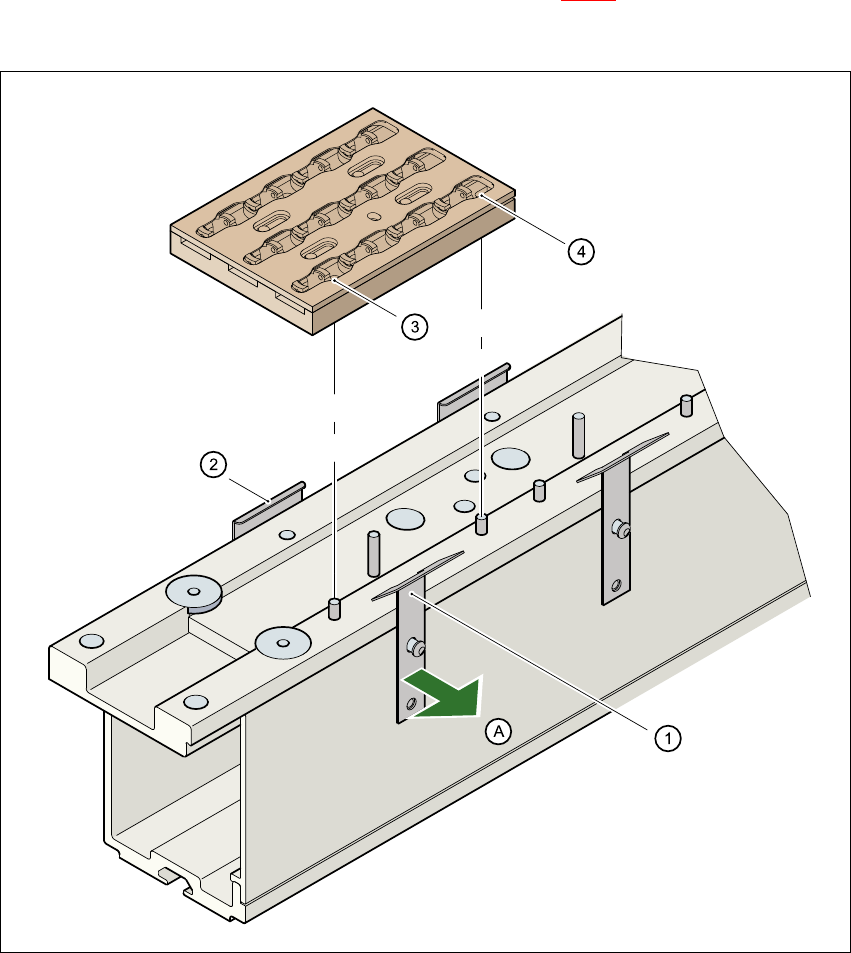 4

3

2

A

1