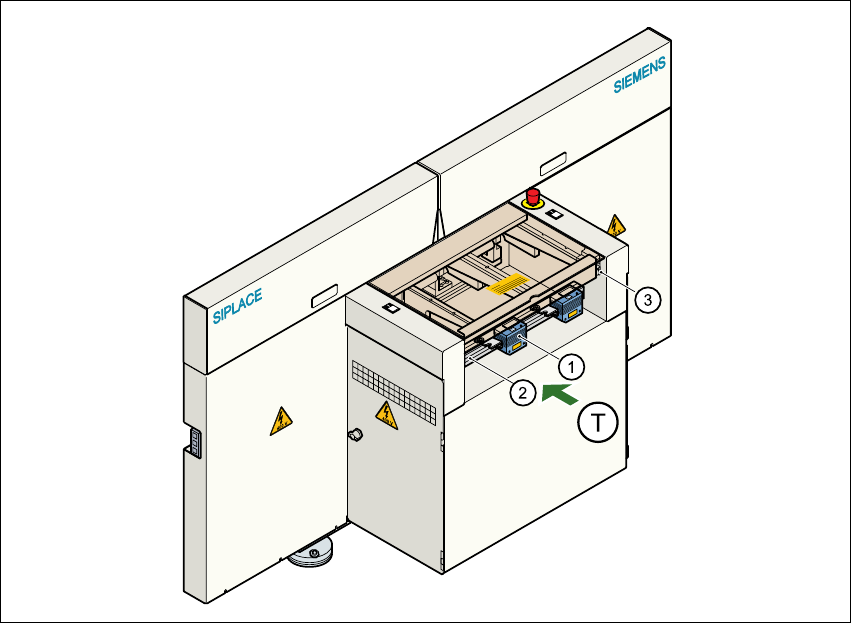 SIEMENS

SIPLACE

3

1

2

T