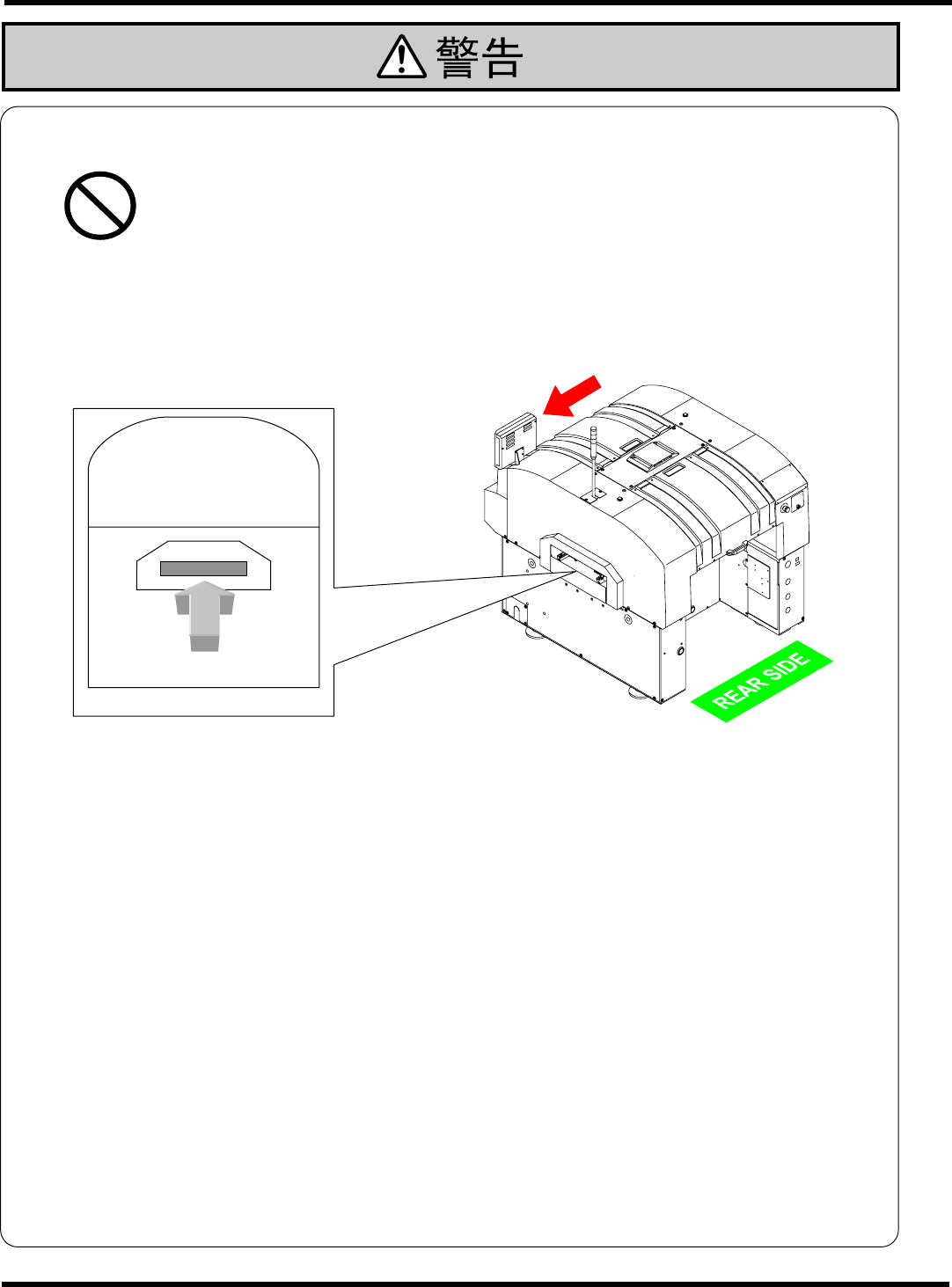 警告

REAR SIDE