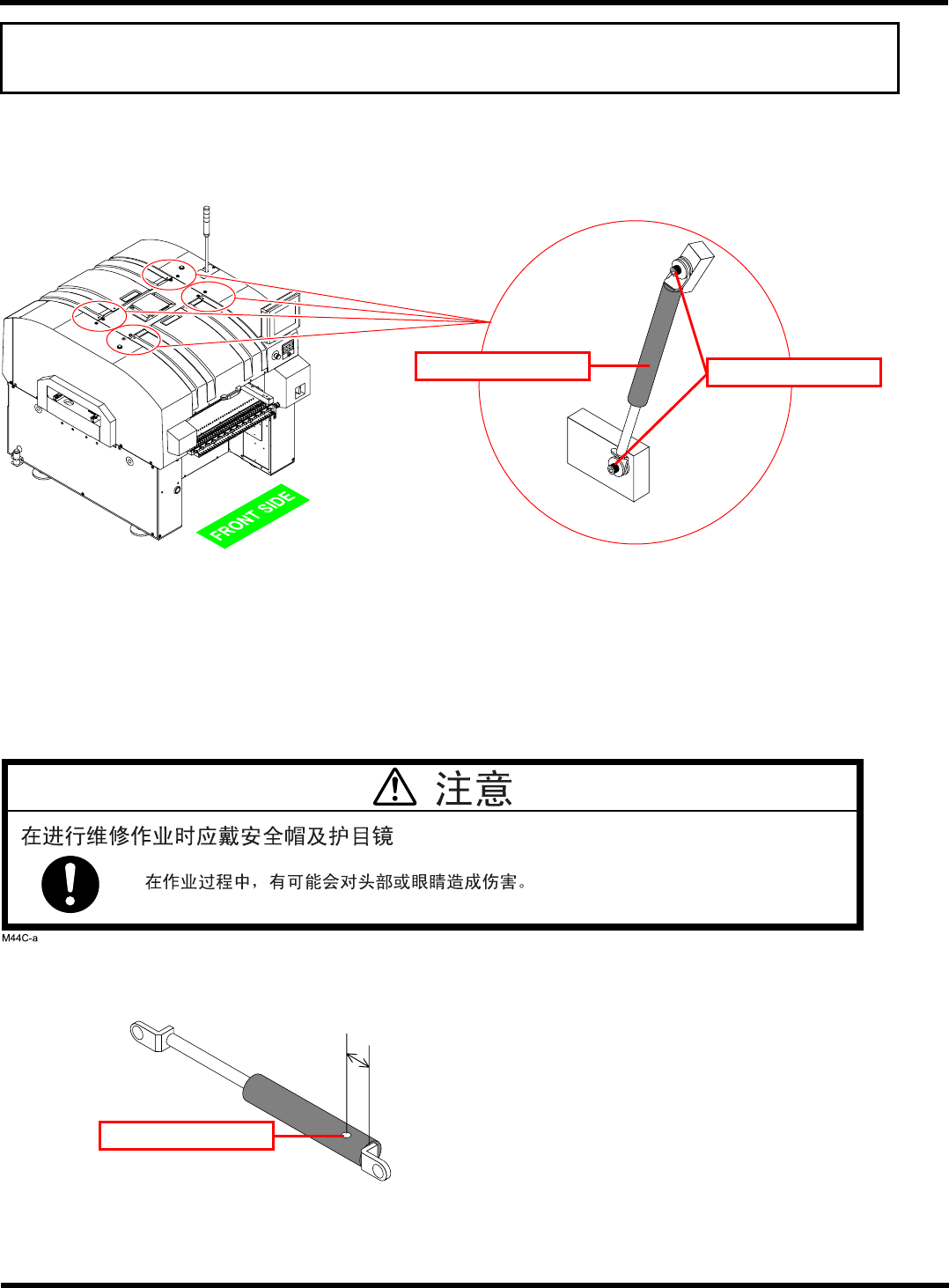 FRONT SIDE

注意

在进行维修作业时应戴安全帽及护目镜

在作业过程中，有可能会对头部或眼睛造成伤害。

M44C-a