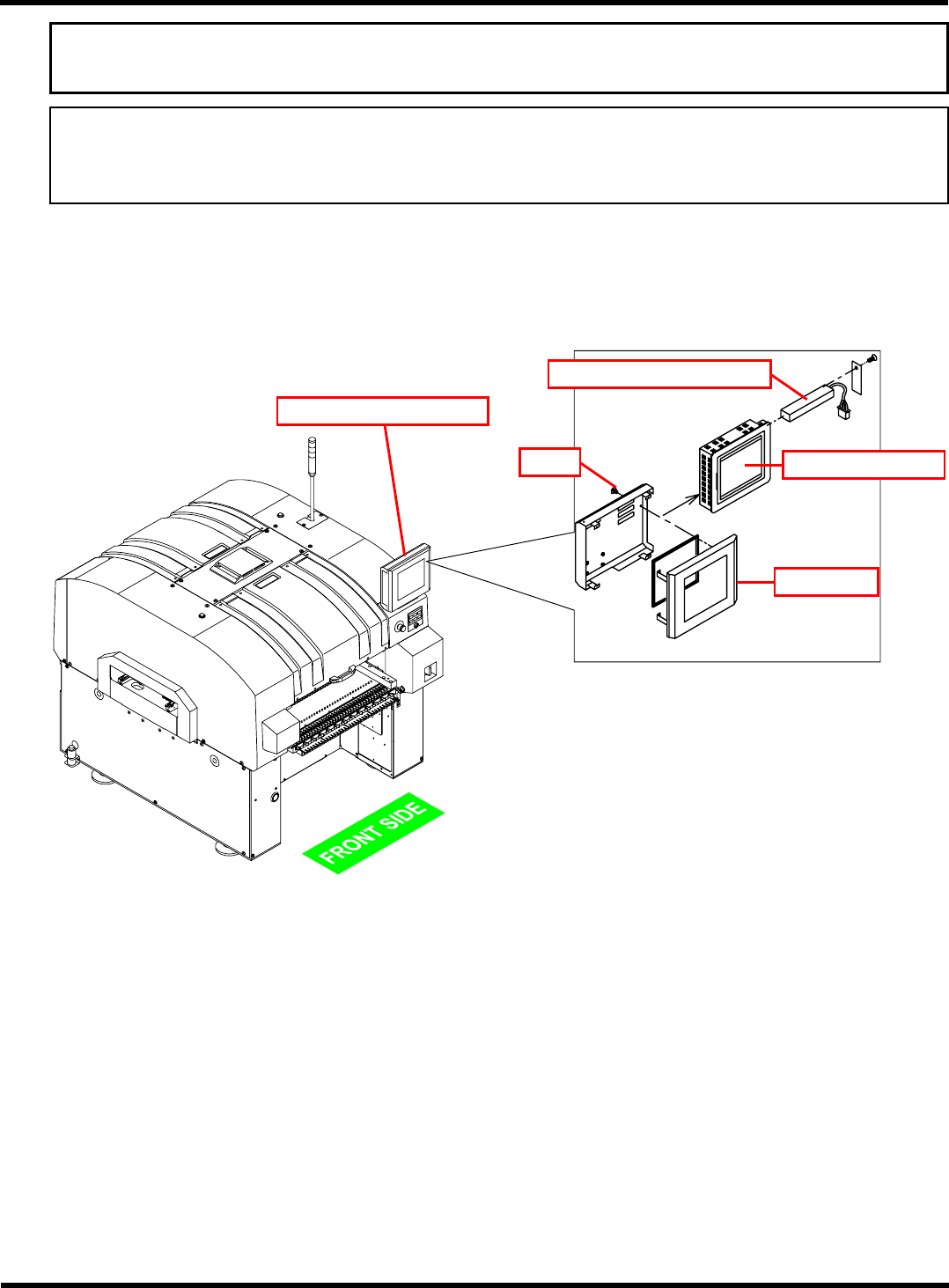 FRONT SIDE