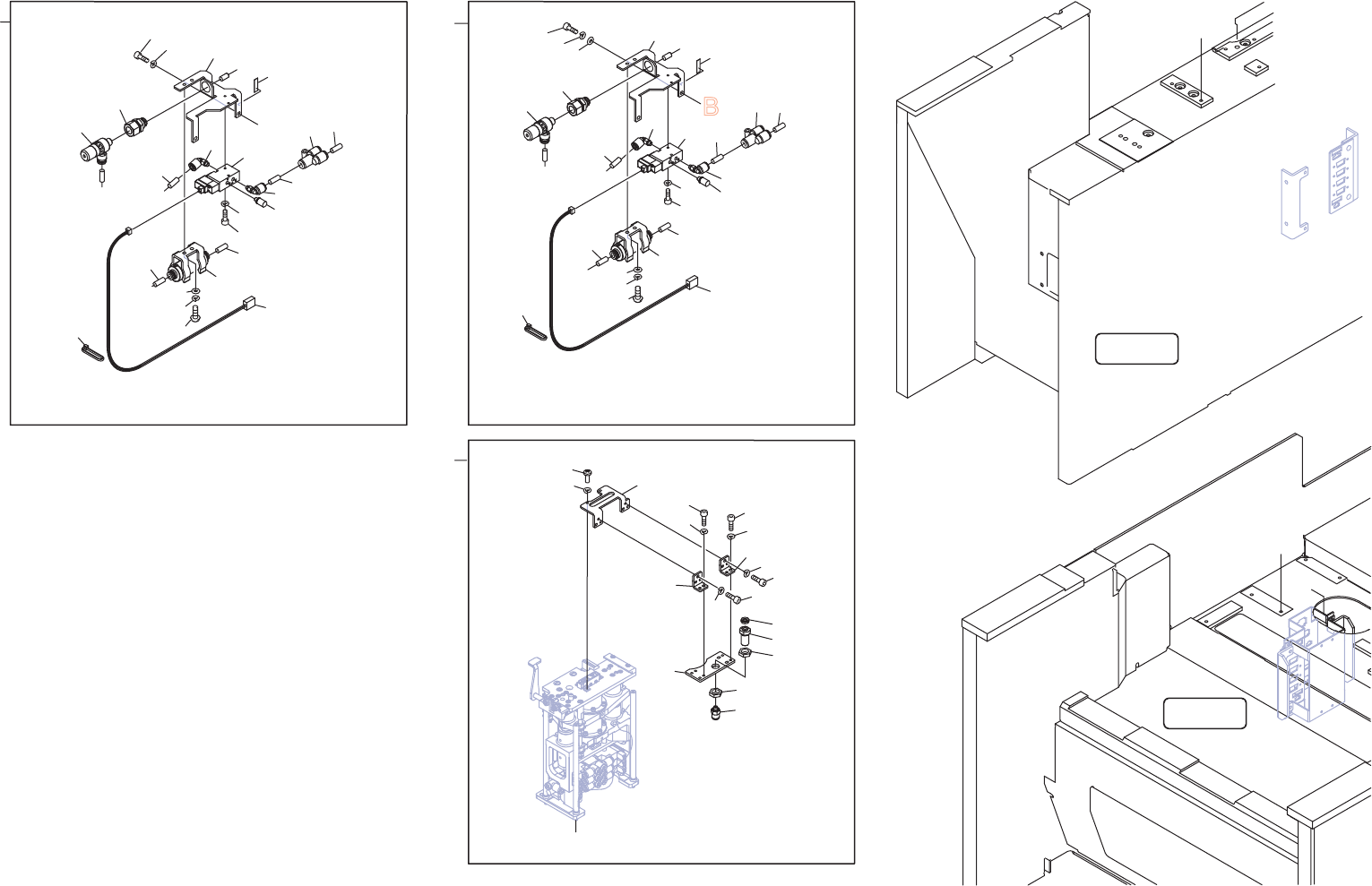 B