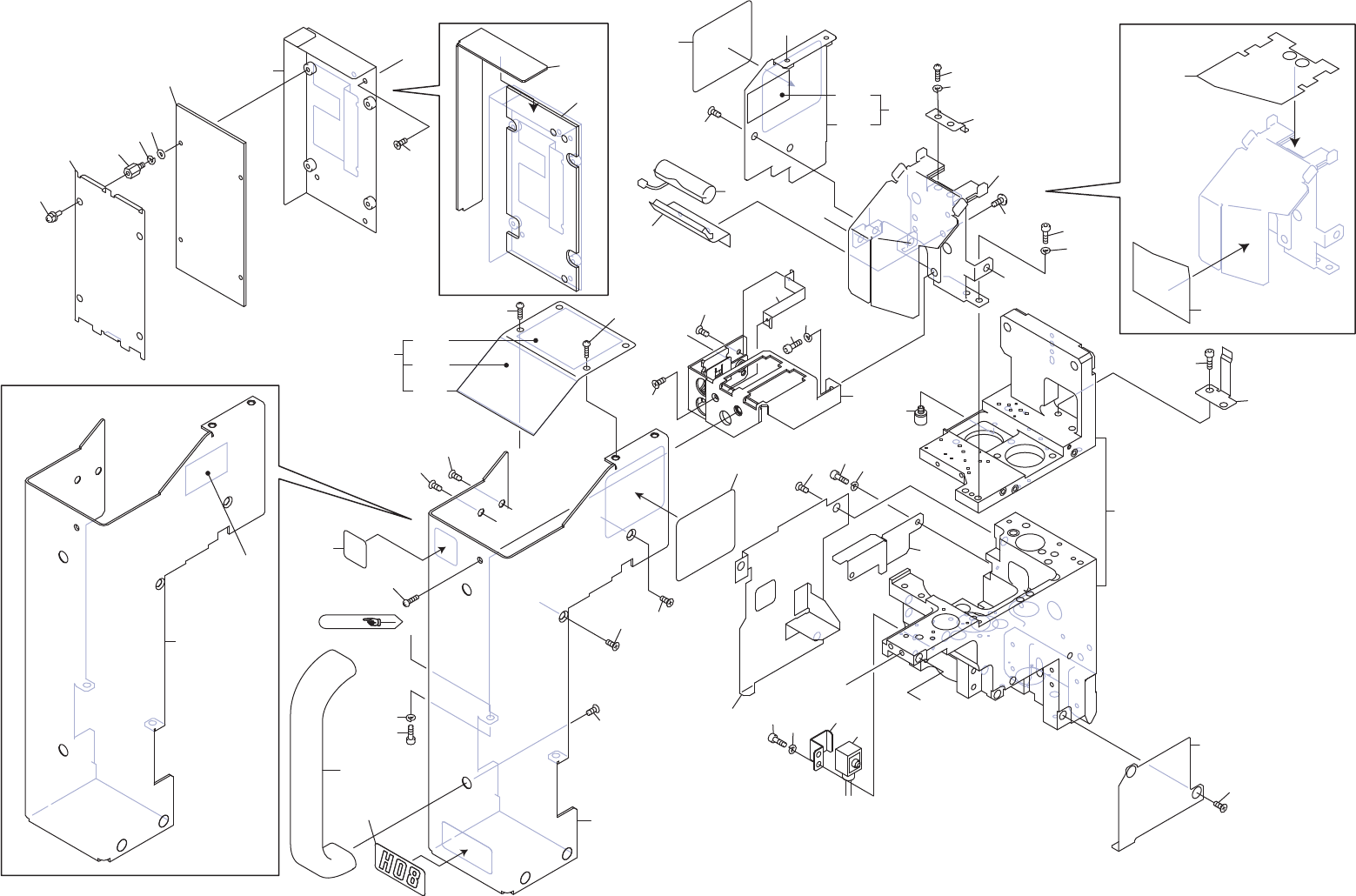 H08