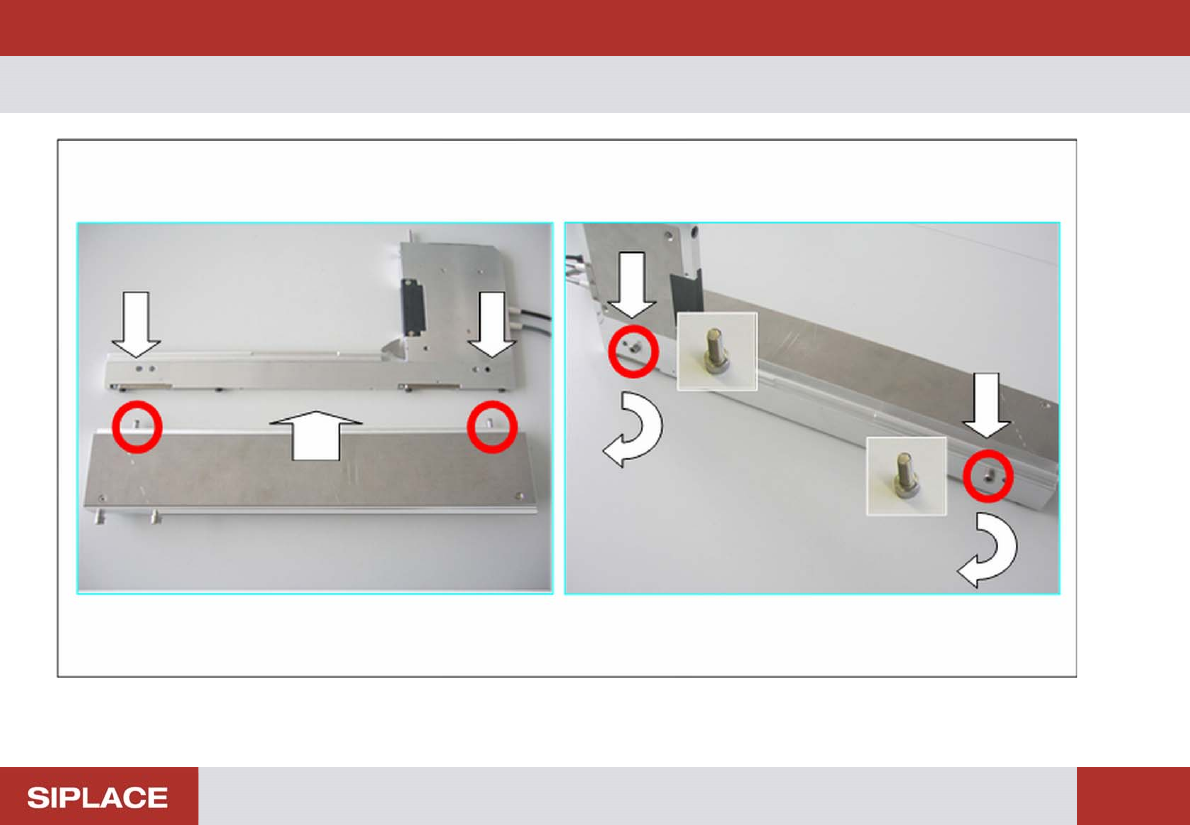 SIPLACE