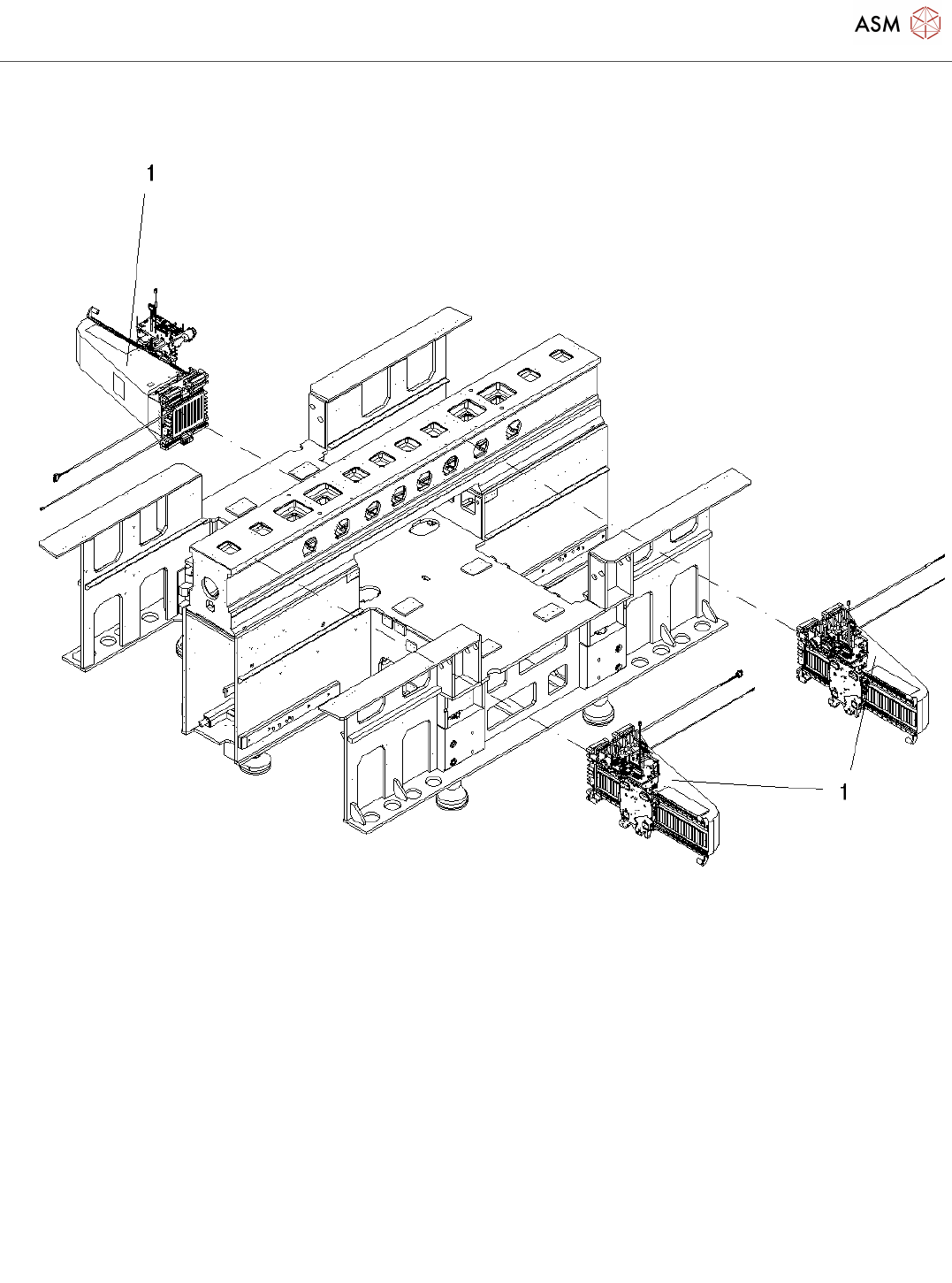 ASM

1

1