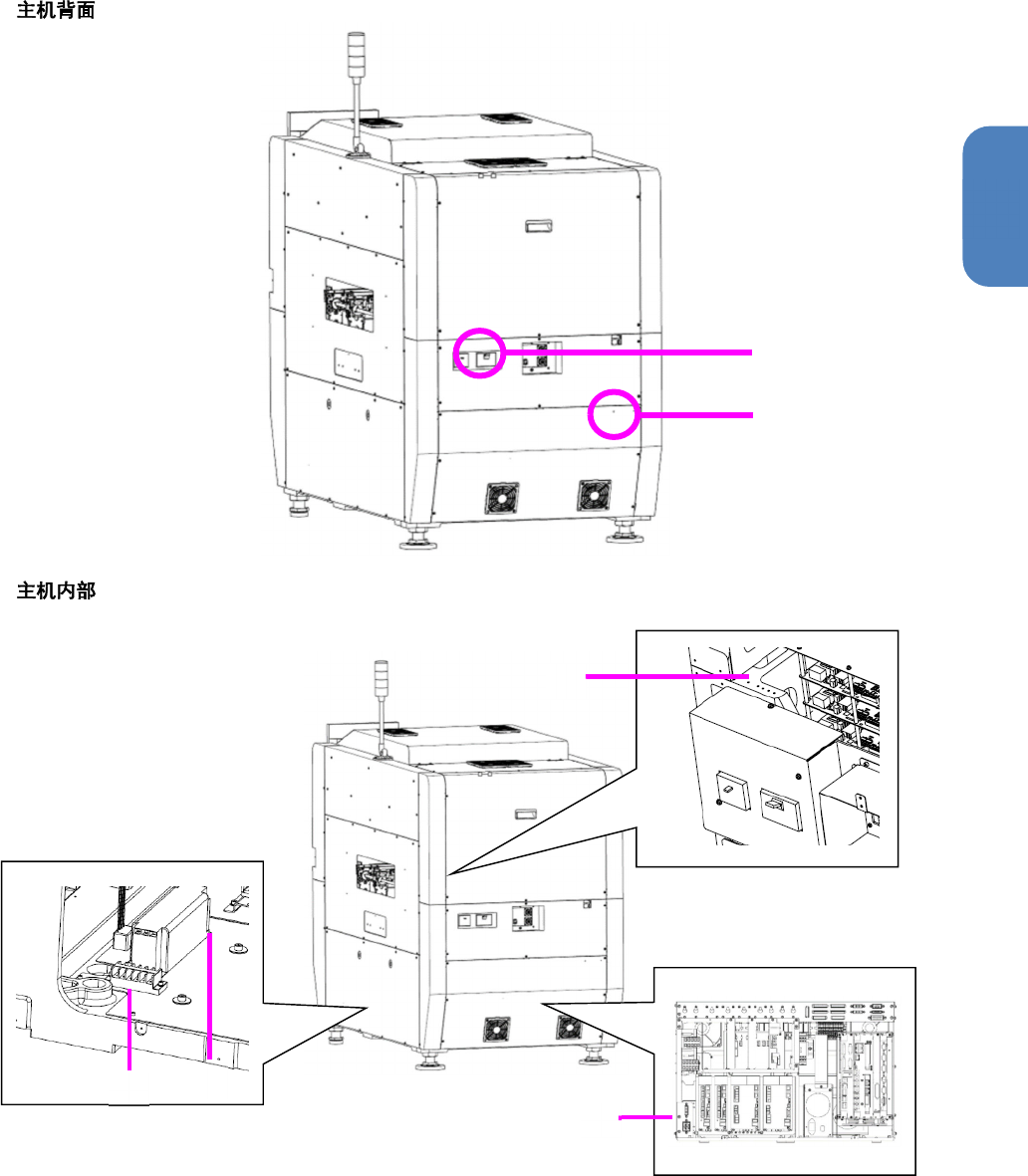 主机背面

主机内部