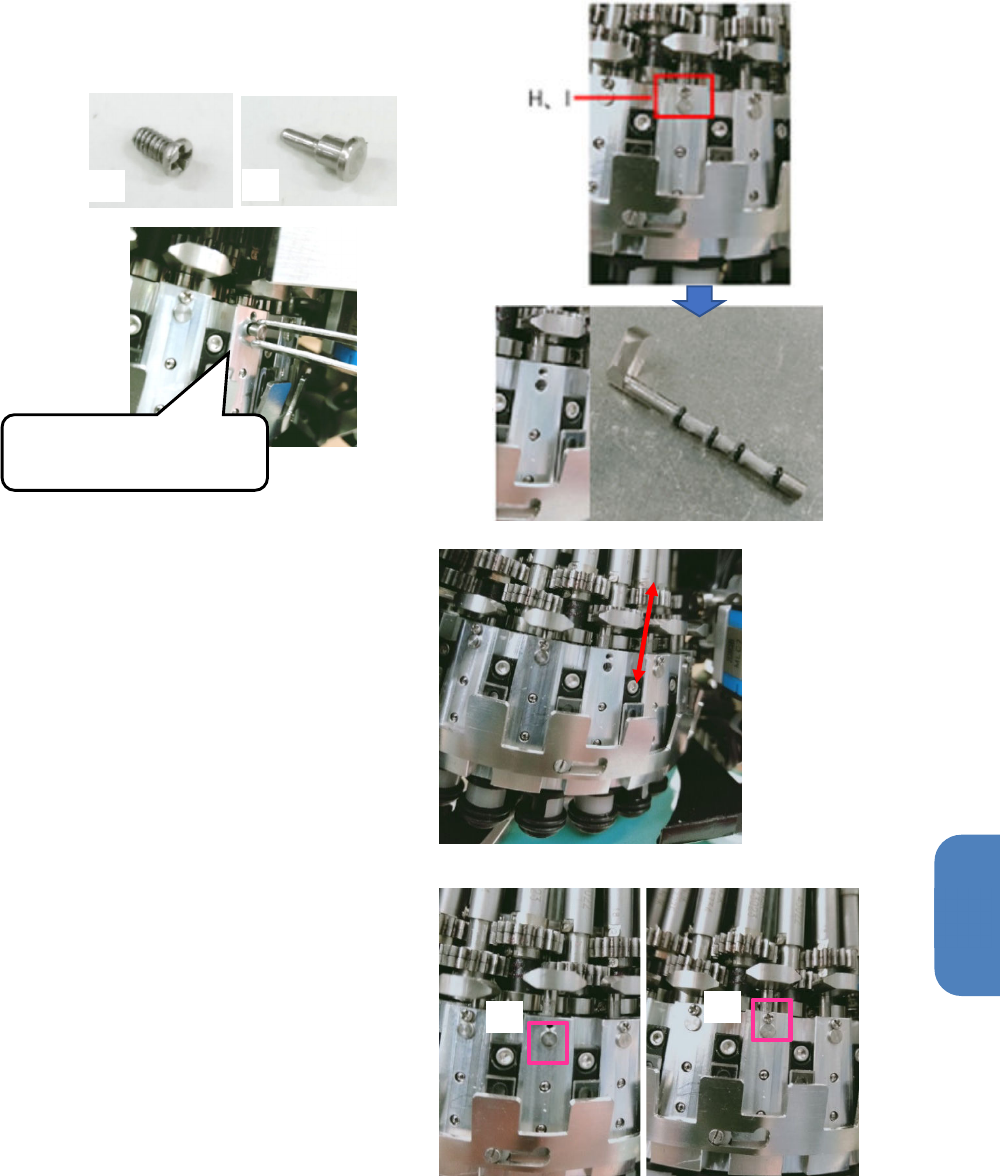 H、I