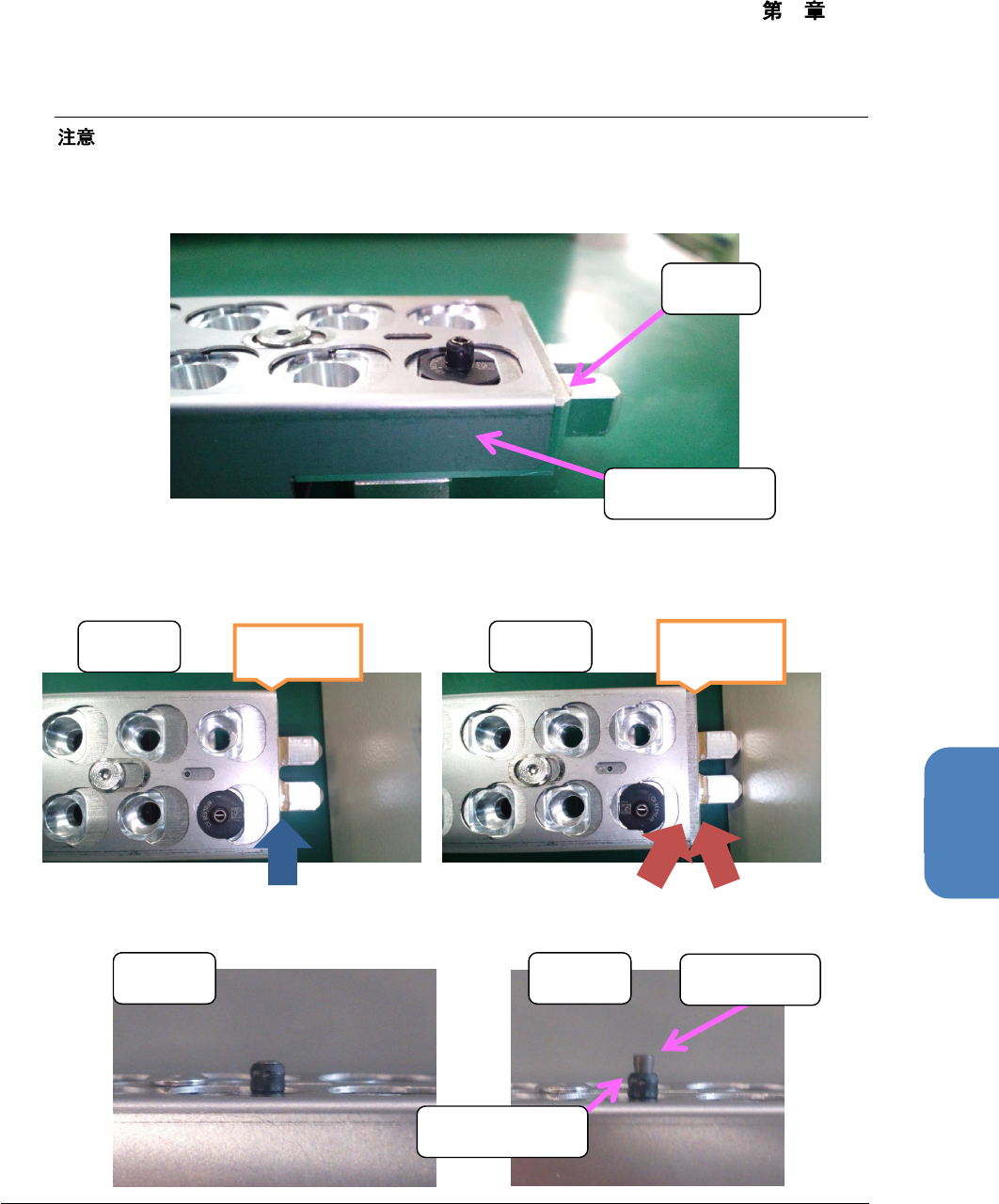 第　章

注意