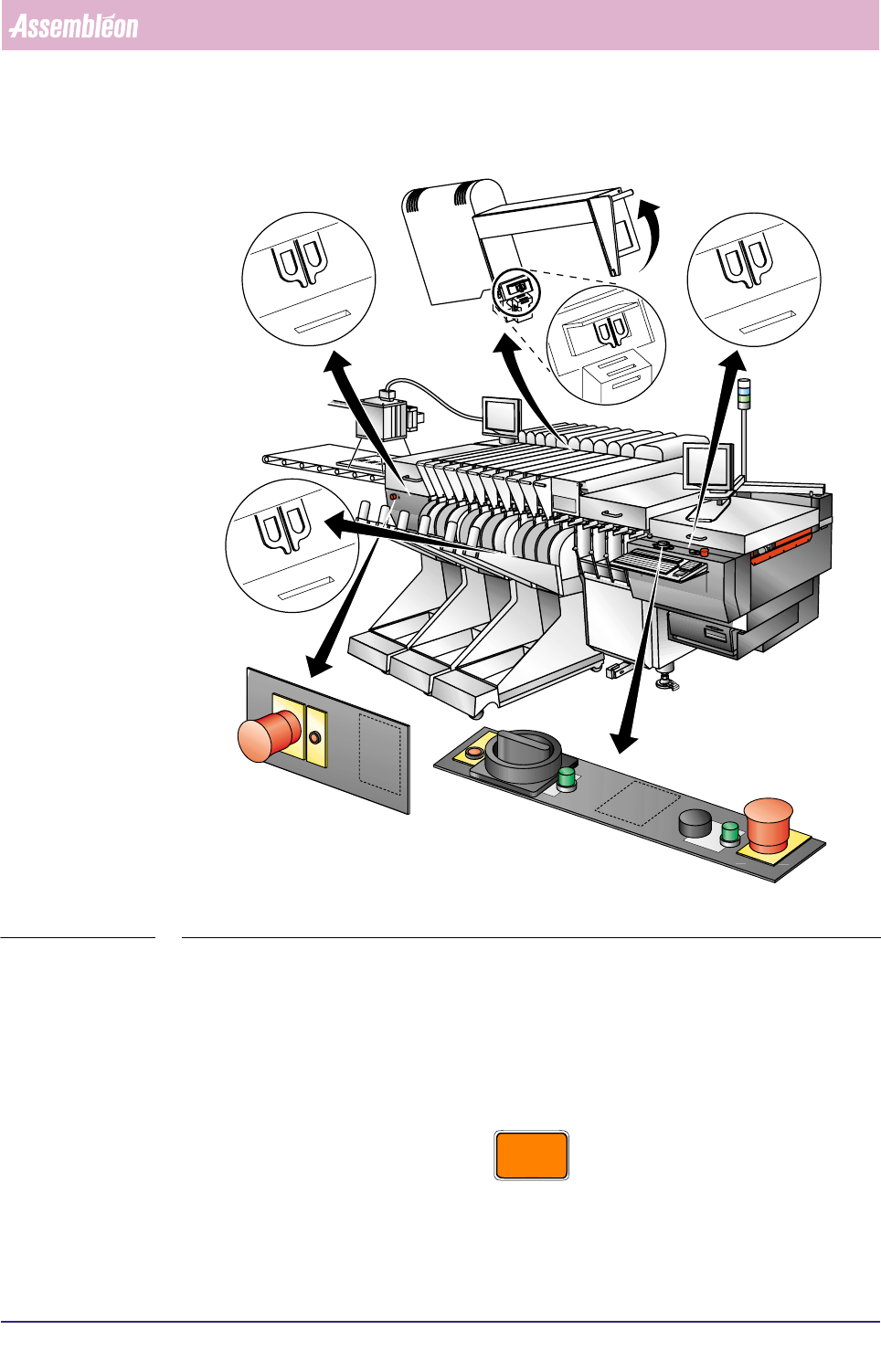 Assembléon