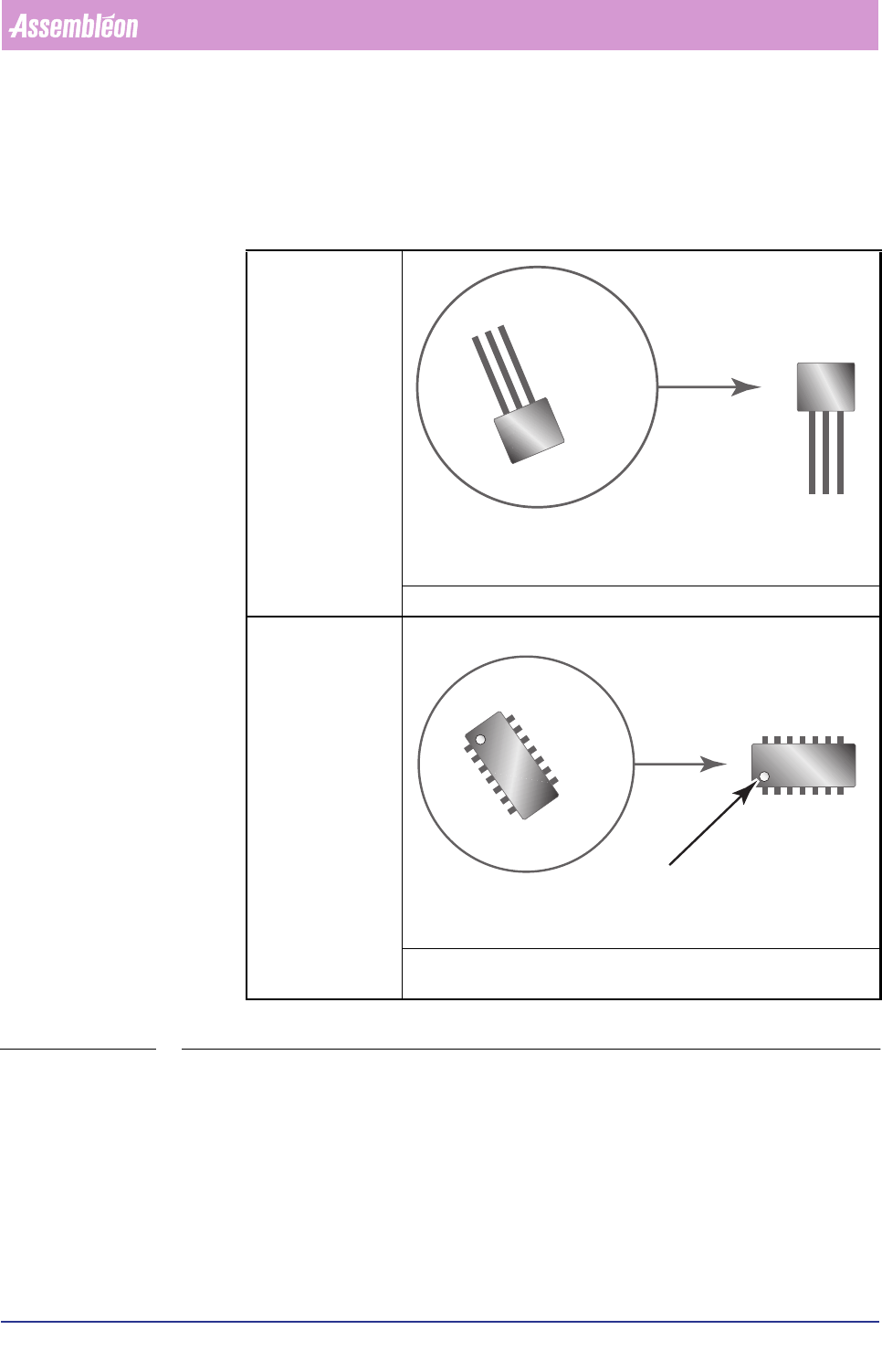 Assembléon