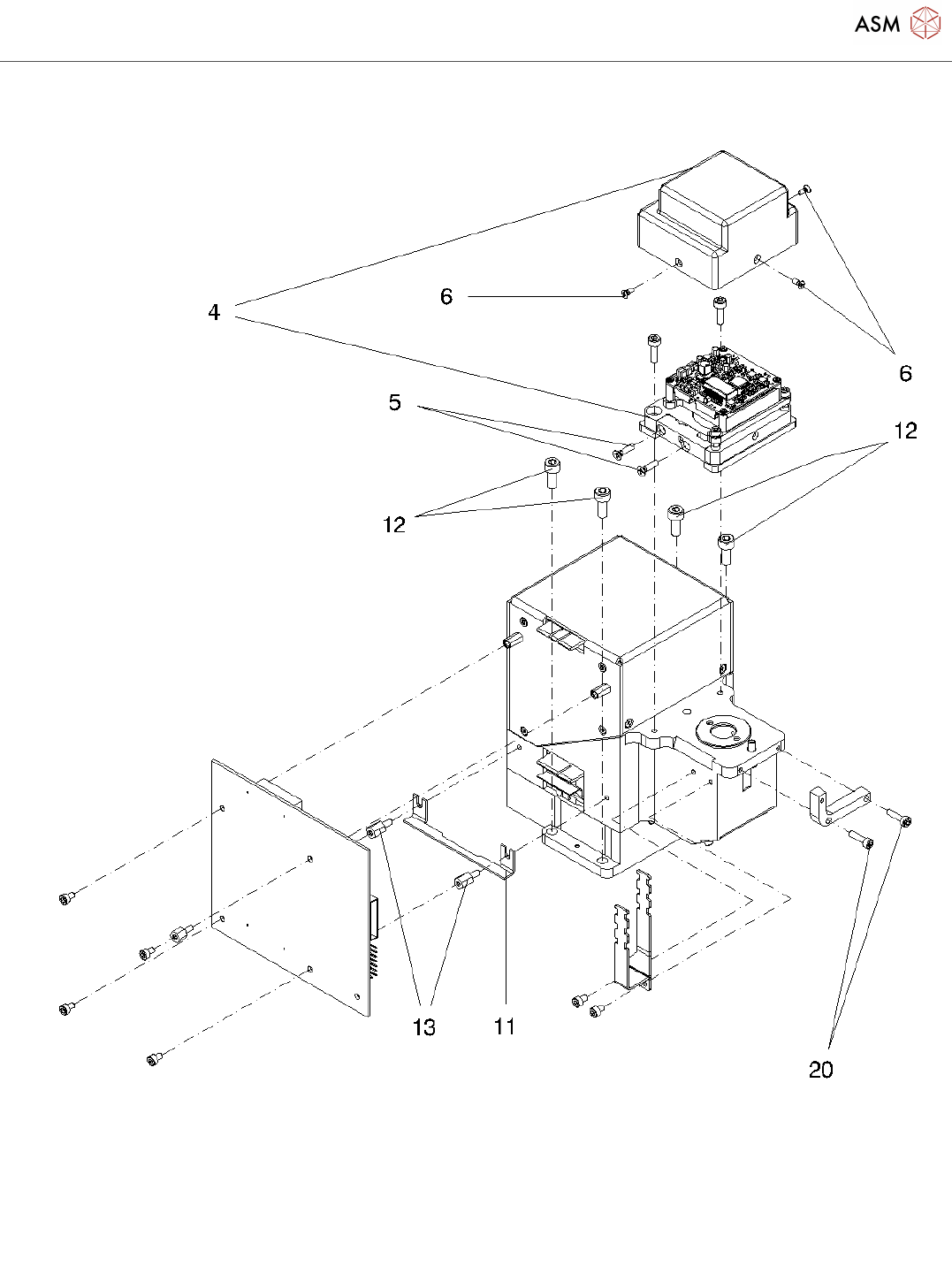 ASM

4

6

6

5

12

12

13

11

20