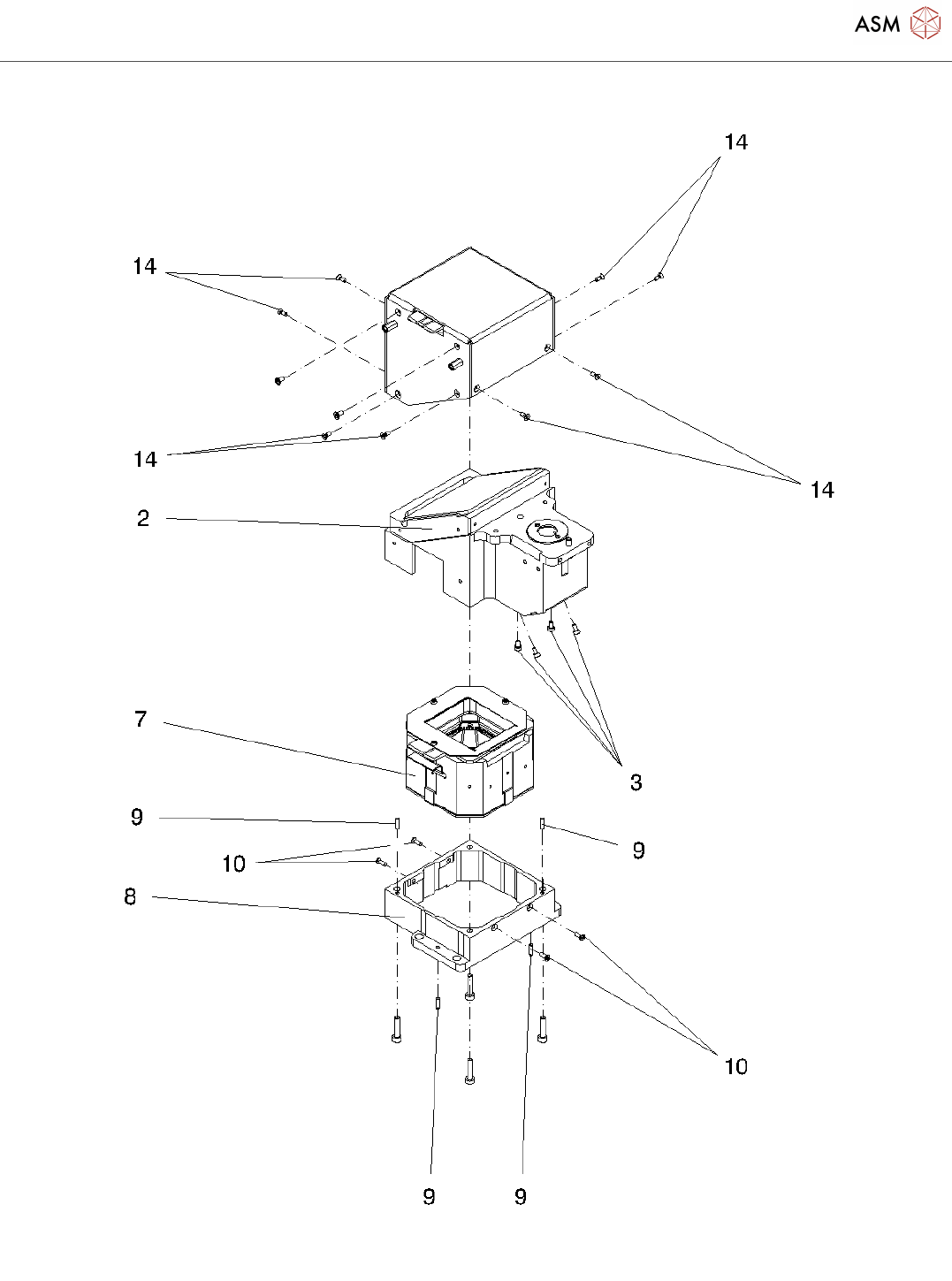 ASM

14

14

14

14

2

7

3

9

9

10

8

10

9

9