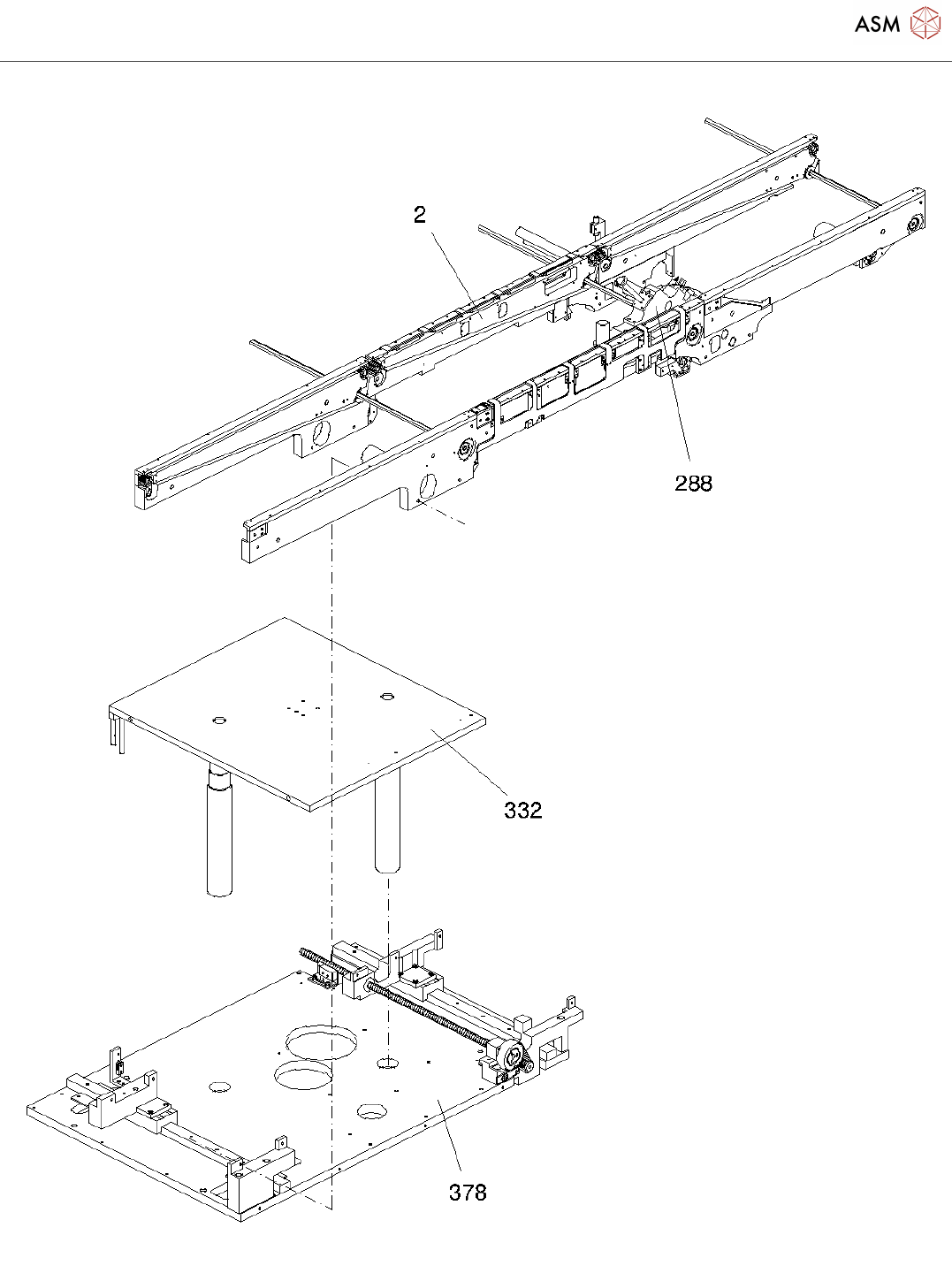 ASM

2

288

332

378