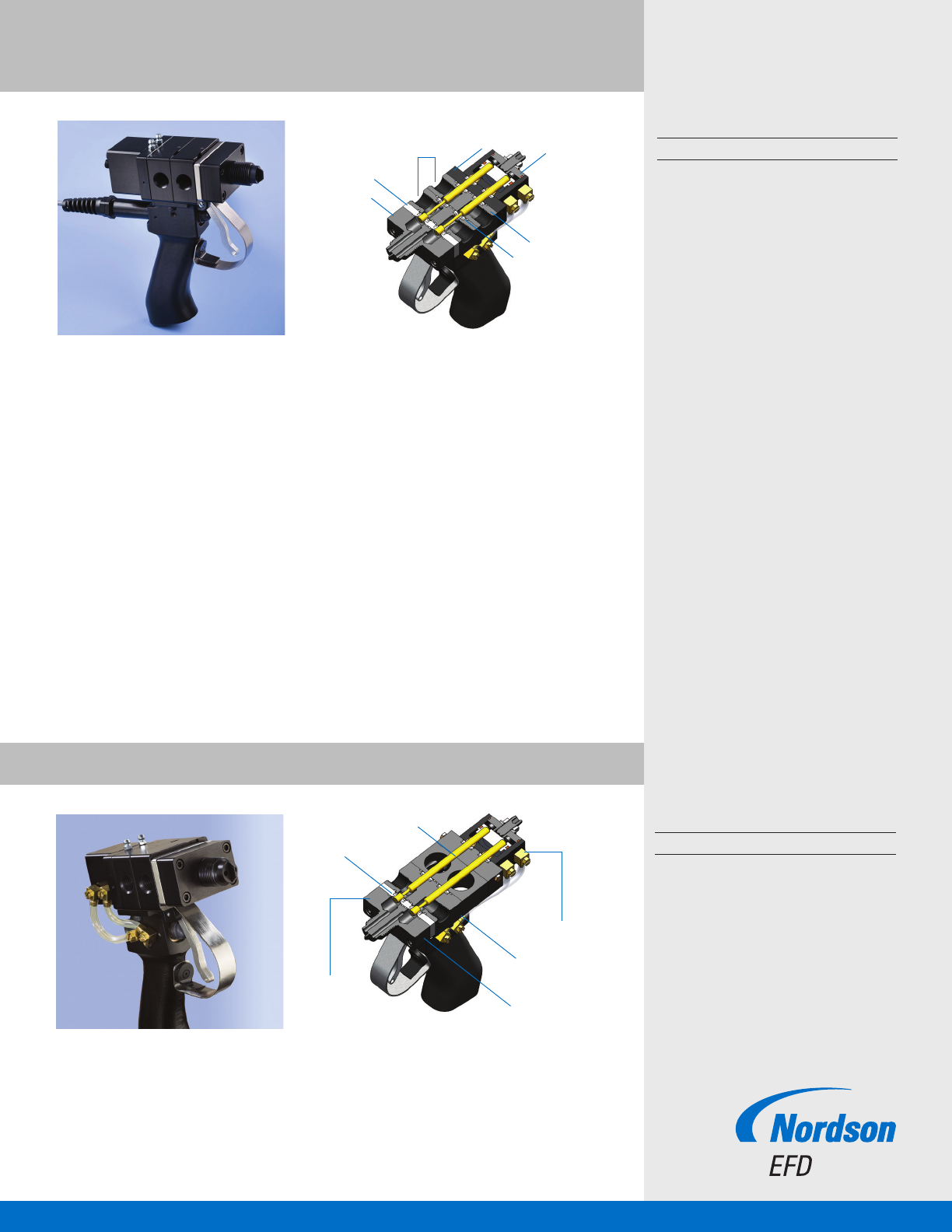 Nordson
EFD