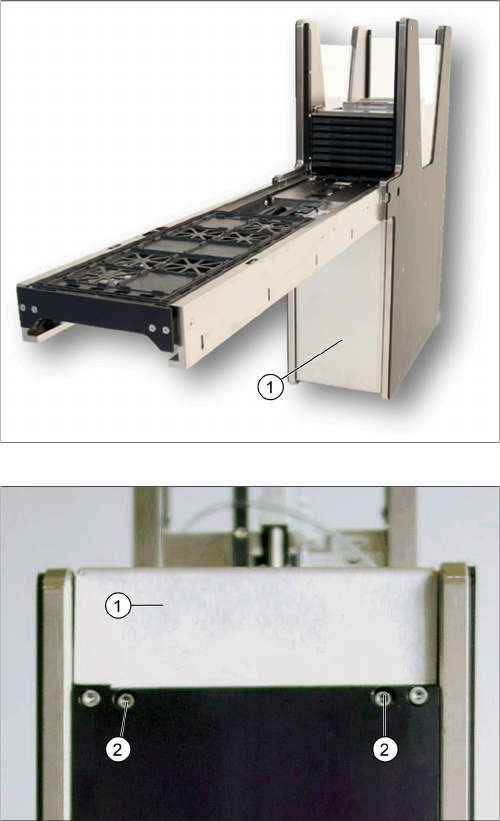 1

1

2

2