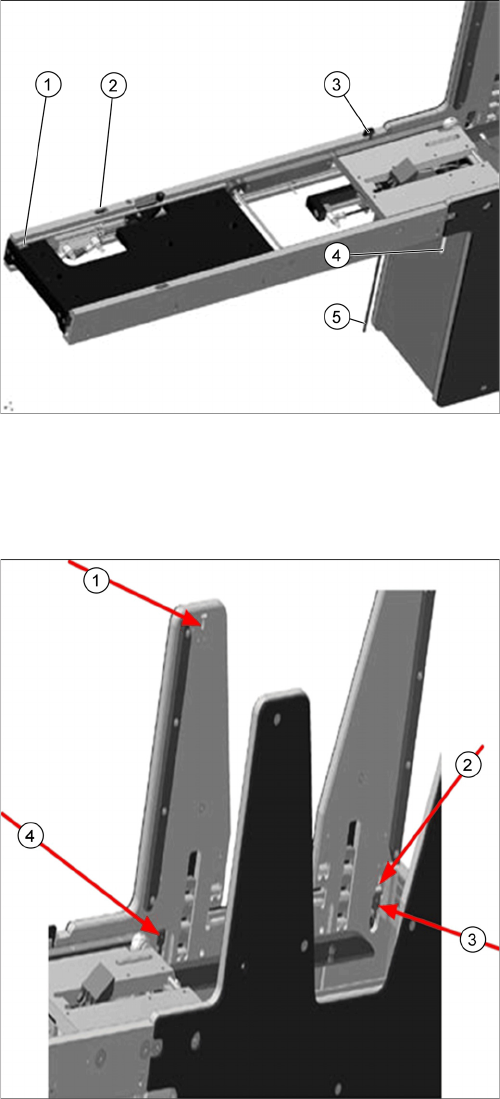 1
2
3
4
5

1
2
4
3