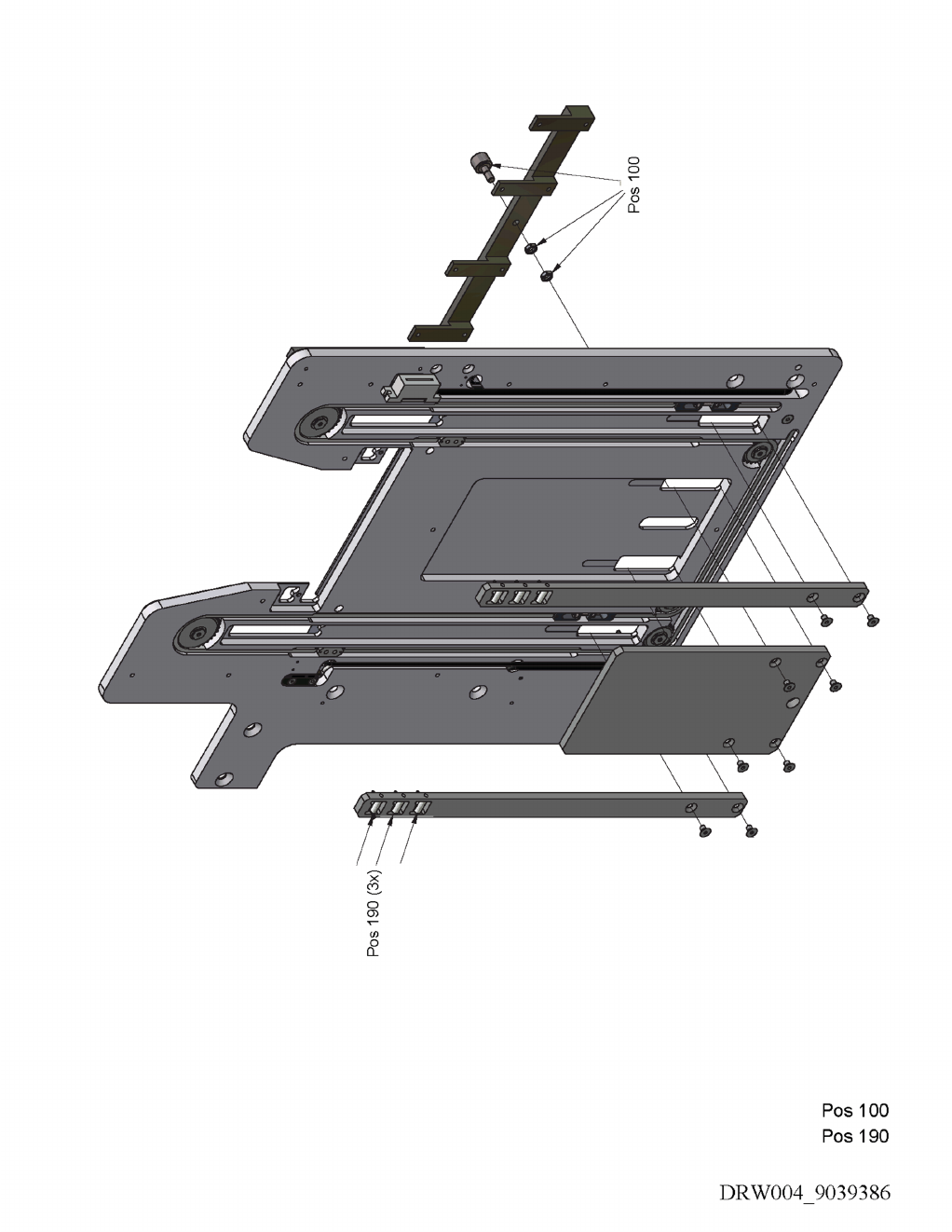 Pos 100

Pos 190 (3x)

Pos 100
Pos 190

DRW004_9039386