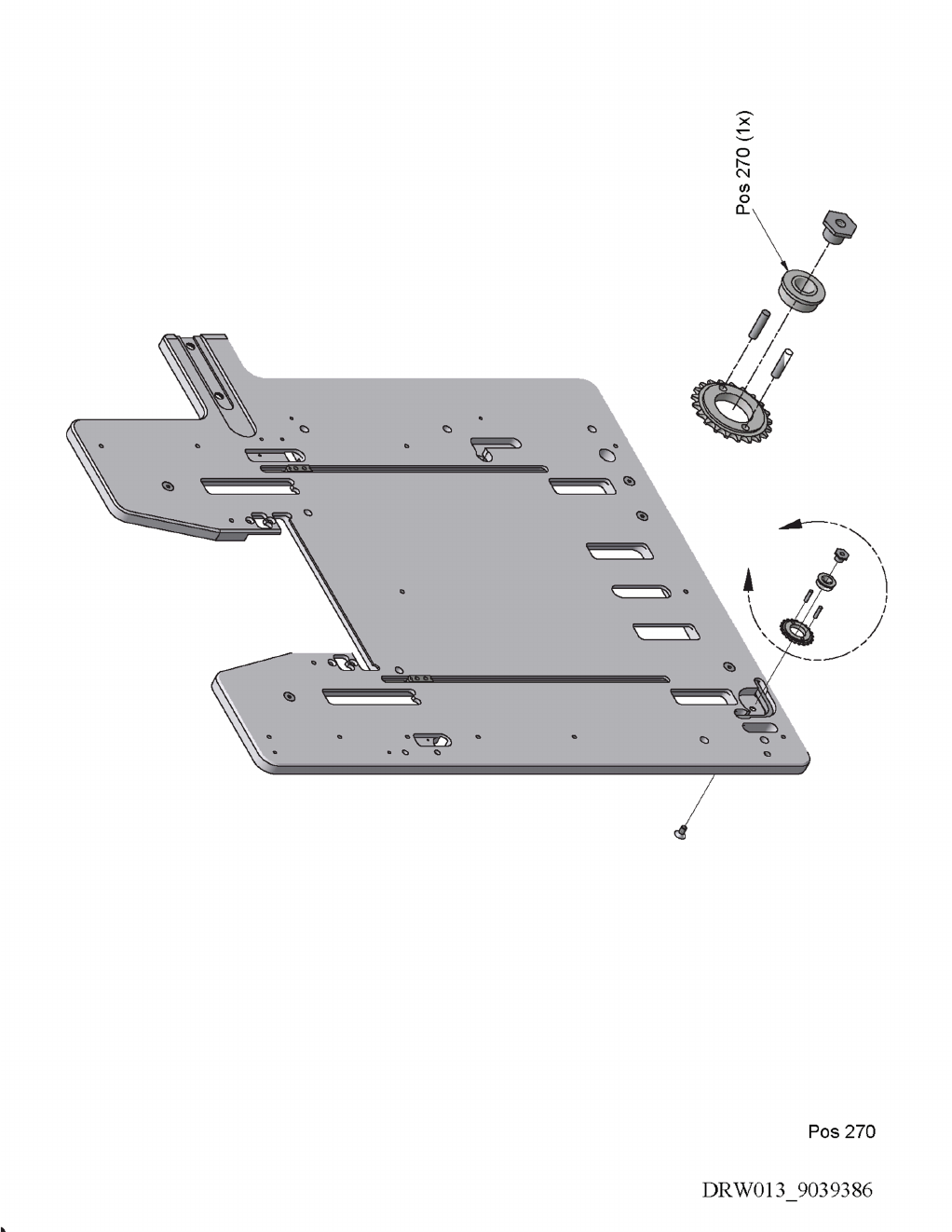 Pos 270 (1x)

Pos 270

DRW013_9039386