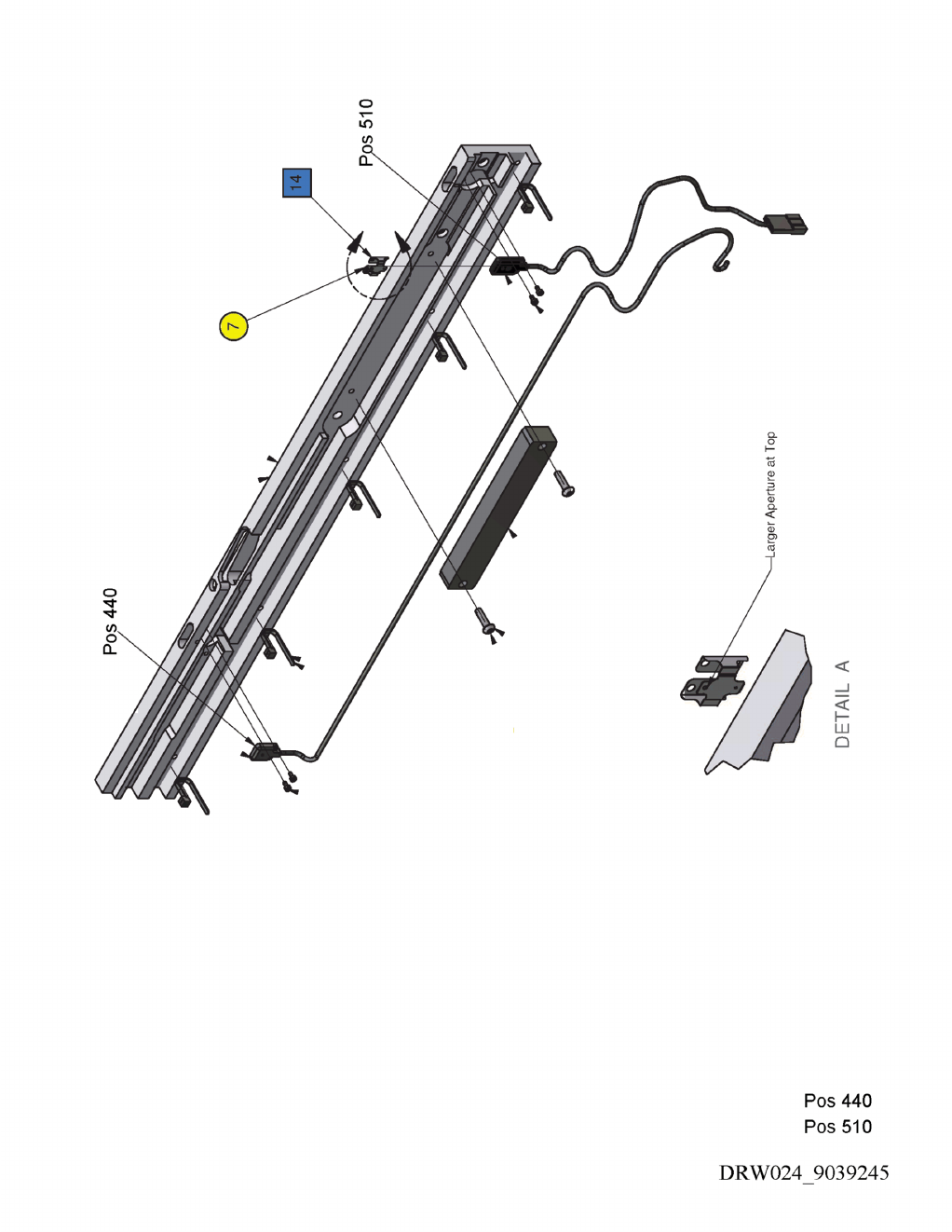 Pos 510

14

7

Pos 440

Larger Aperture at Top

DETAIL A

Pos 440
Pos 510

DRW024_9039245