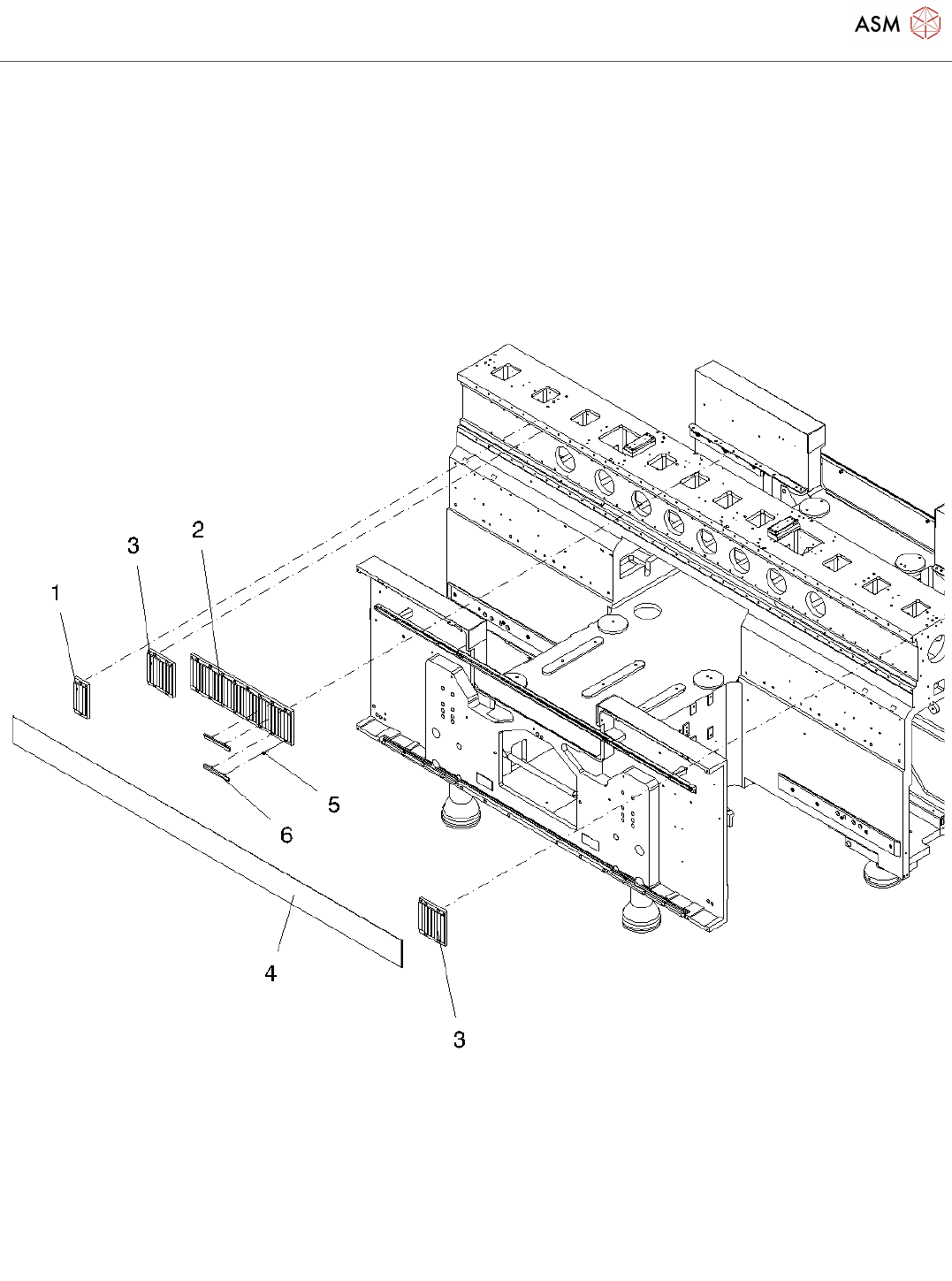 ASM

3
2
1
5
6
4
3